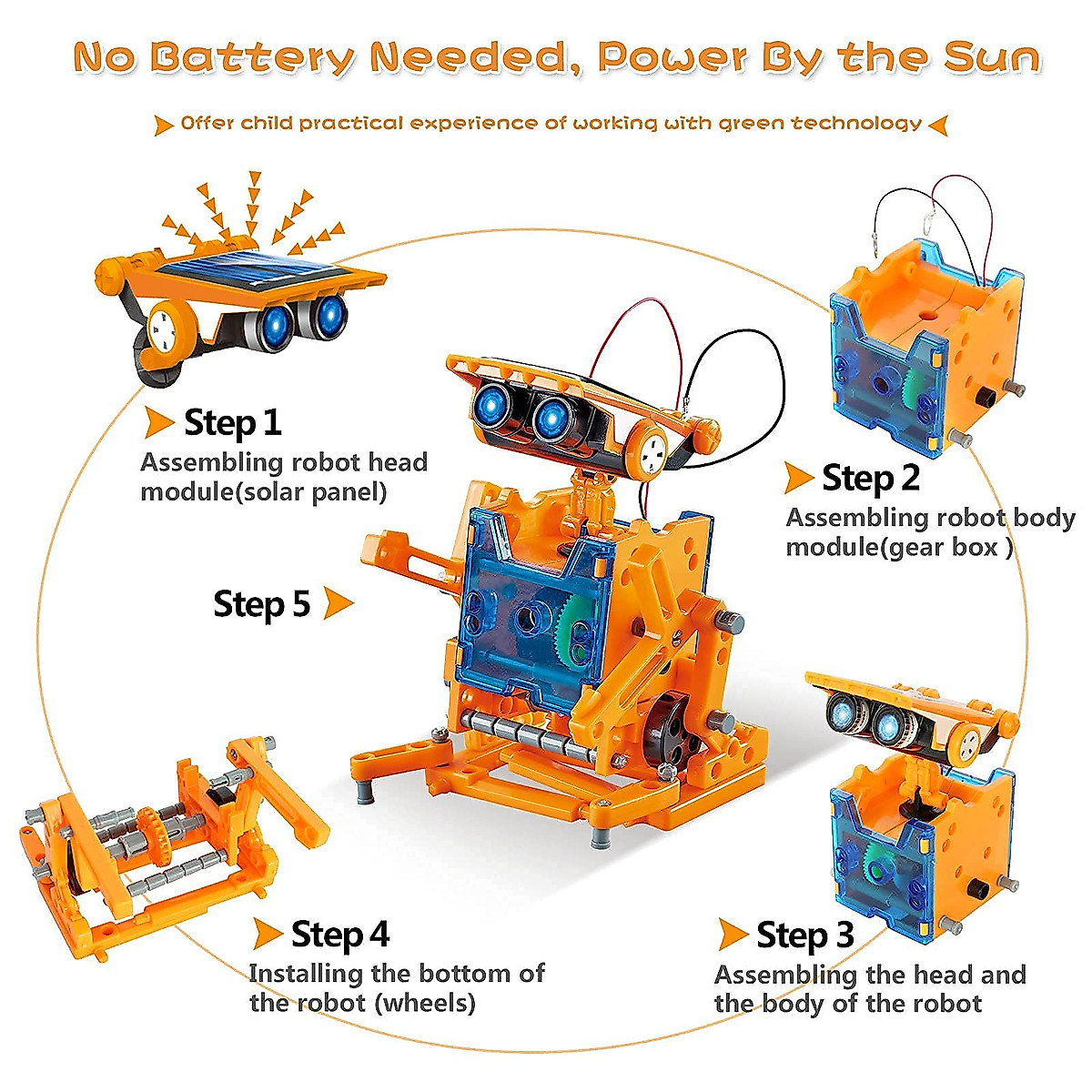 No Battery Needed, Power By the Sun

Offer child practical experience of working with green technology

Step 1
Assembling robot head module(solar panel)

Step 2
Assembling robot body module(gear box )

Step 5

Step 4
Installing the bottom of the robot (wheels)

Step 3
Assembling the head and the body of the robot