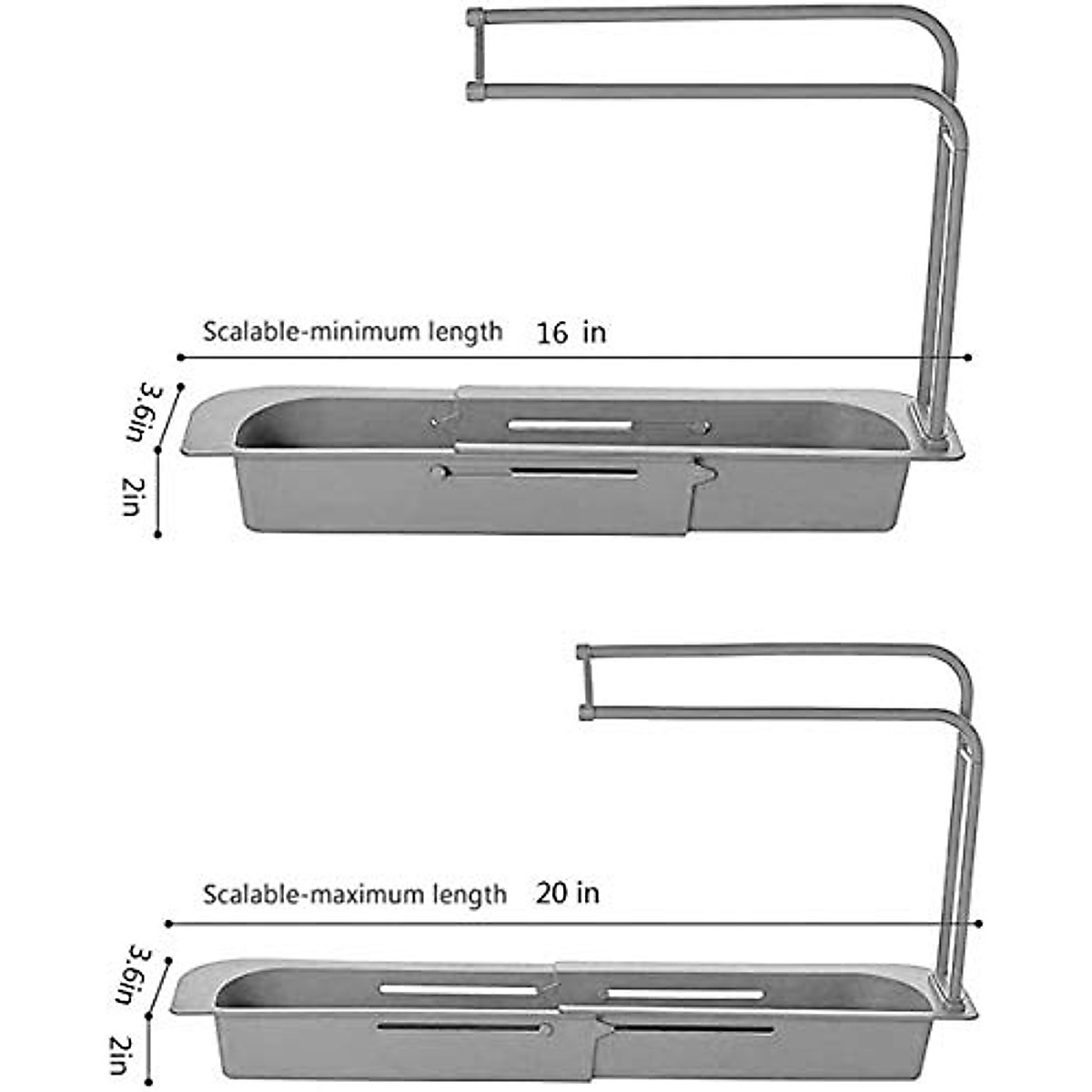 Scalable-minimum length 16 in

3.6in

2in

Scalable-maximum length 20 in

3.6in

2in