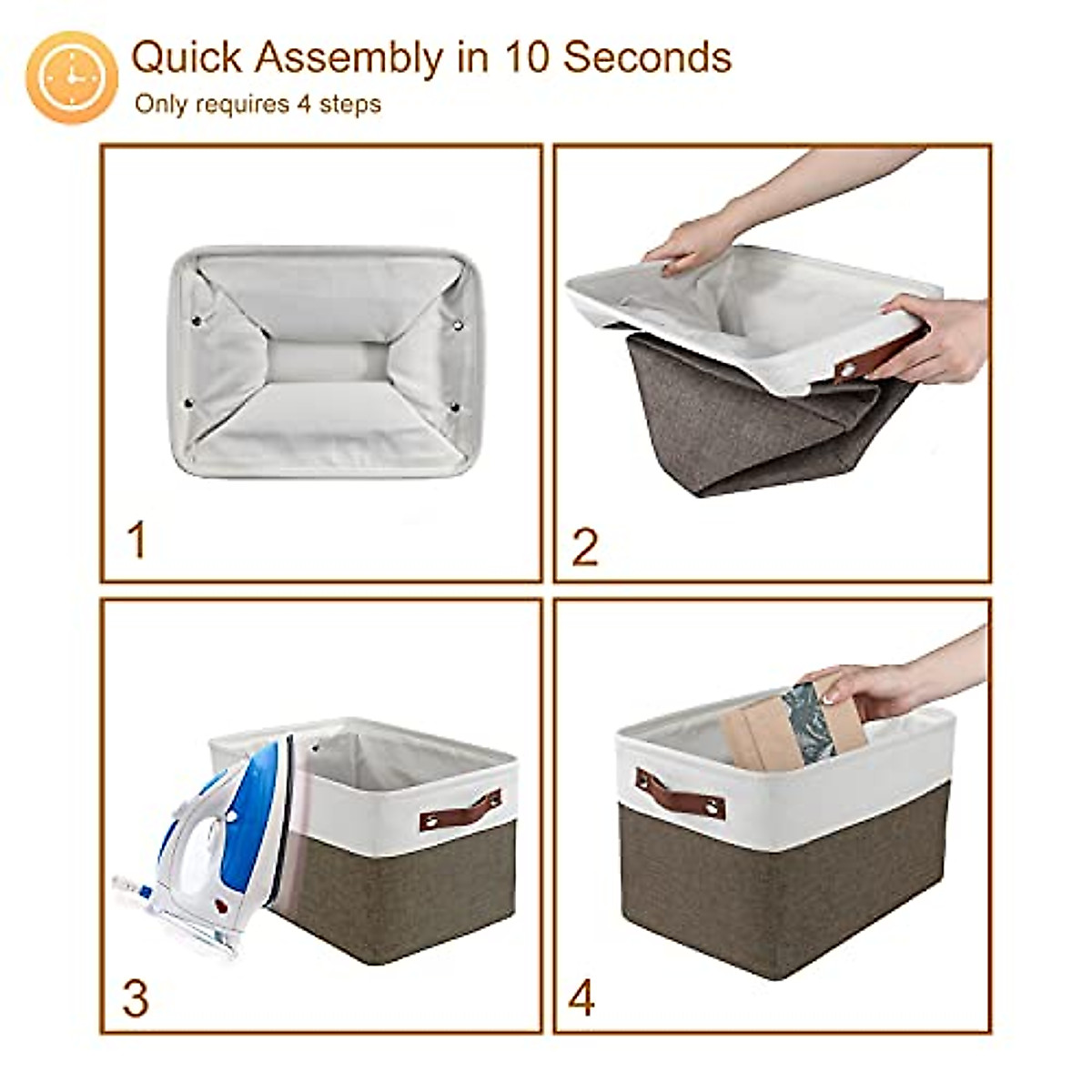 Quick Assembly in 10 Seconds
Only requires 4 steps

1

2

3

4