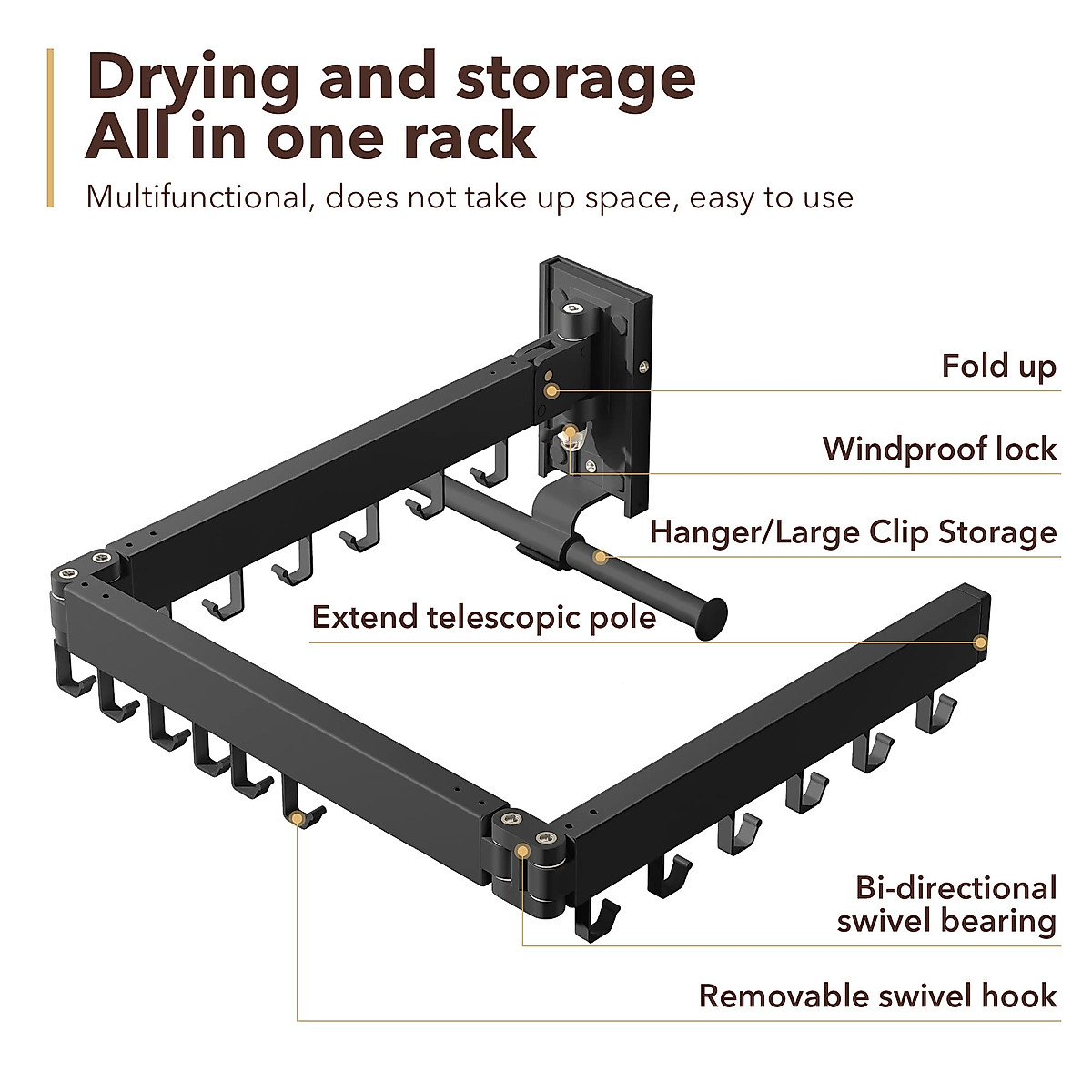 Drying and storage
All in one rack

Multifunctional, does not take up space, easy to use

Fold up

Windproof lock

Hanger/Large Clip Storage

Extend telescopic pole

Bi-directional swivel bearing

Removable swivel hook