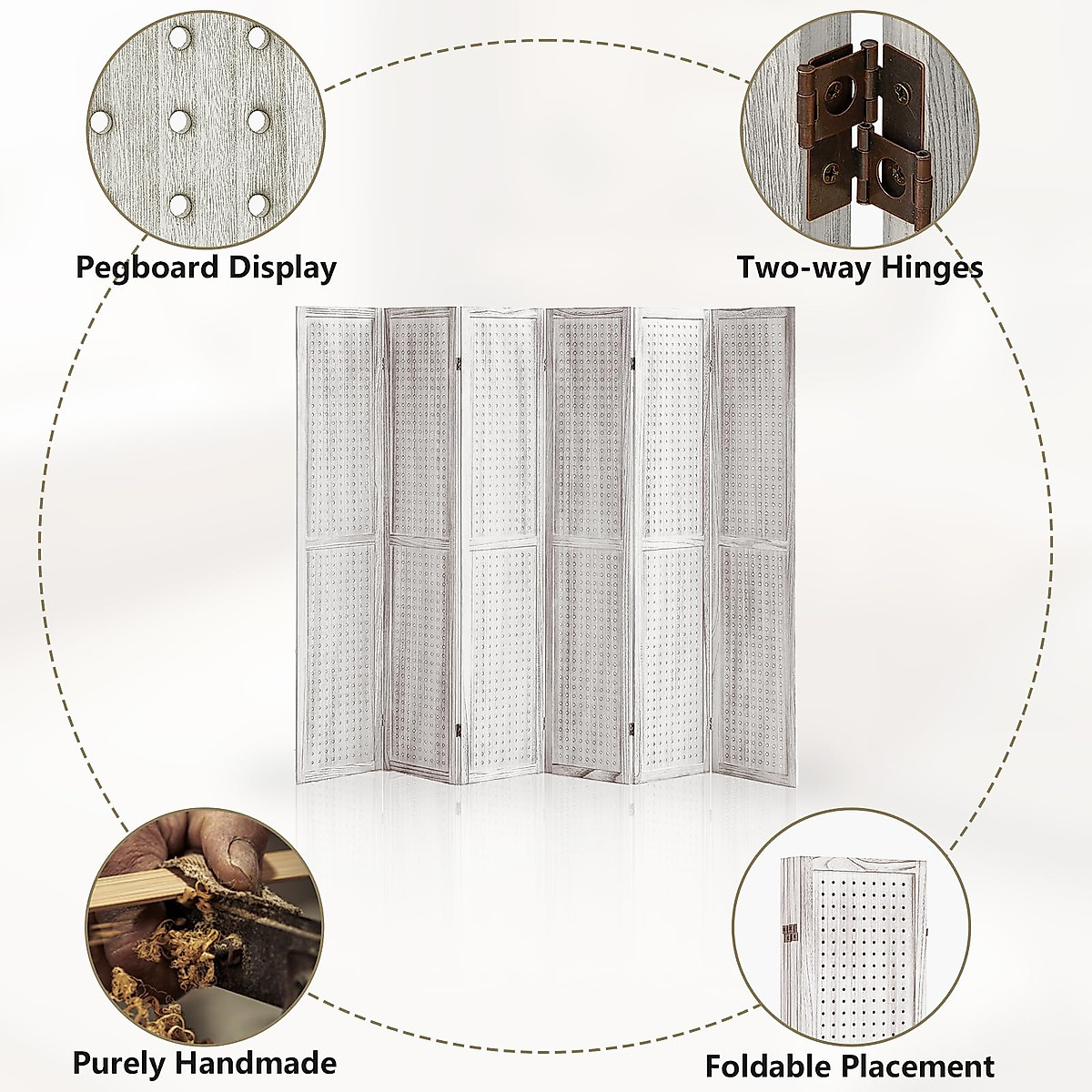 Pegboard Display

Two-way Hinges

Purely Handmade

Foldable Placement