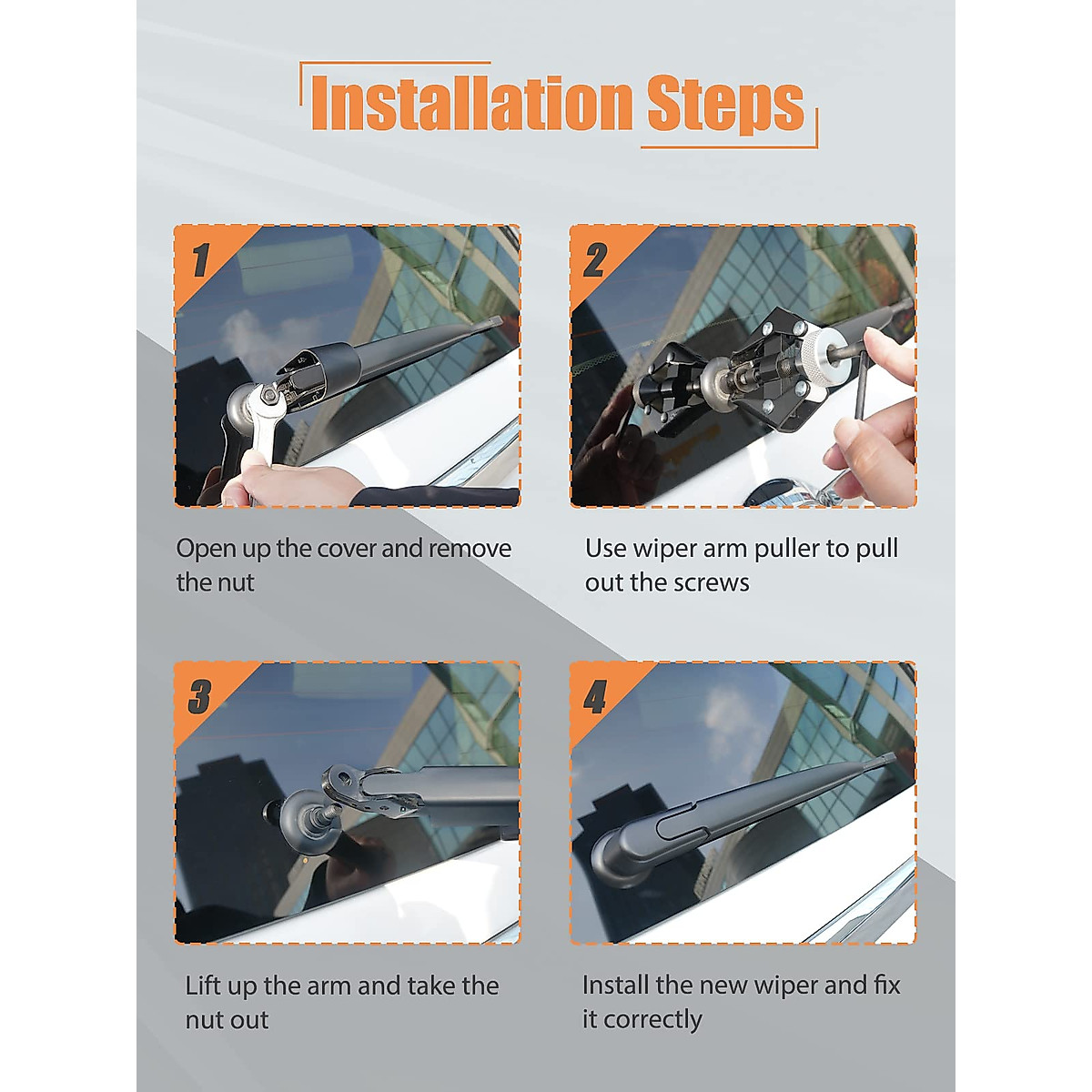 Installation Steps

1

Open up the cover and remove the nut

2

Use wiper arm puller to pull out the screws

3

Lift up the arm and take the nut out

4

Install the new wiper and fix it correctly