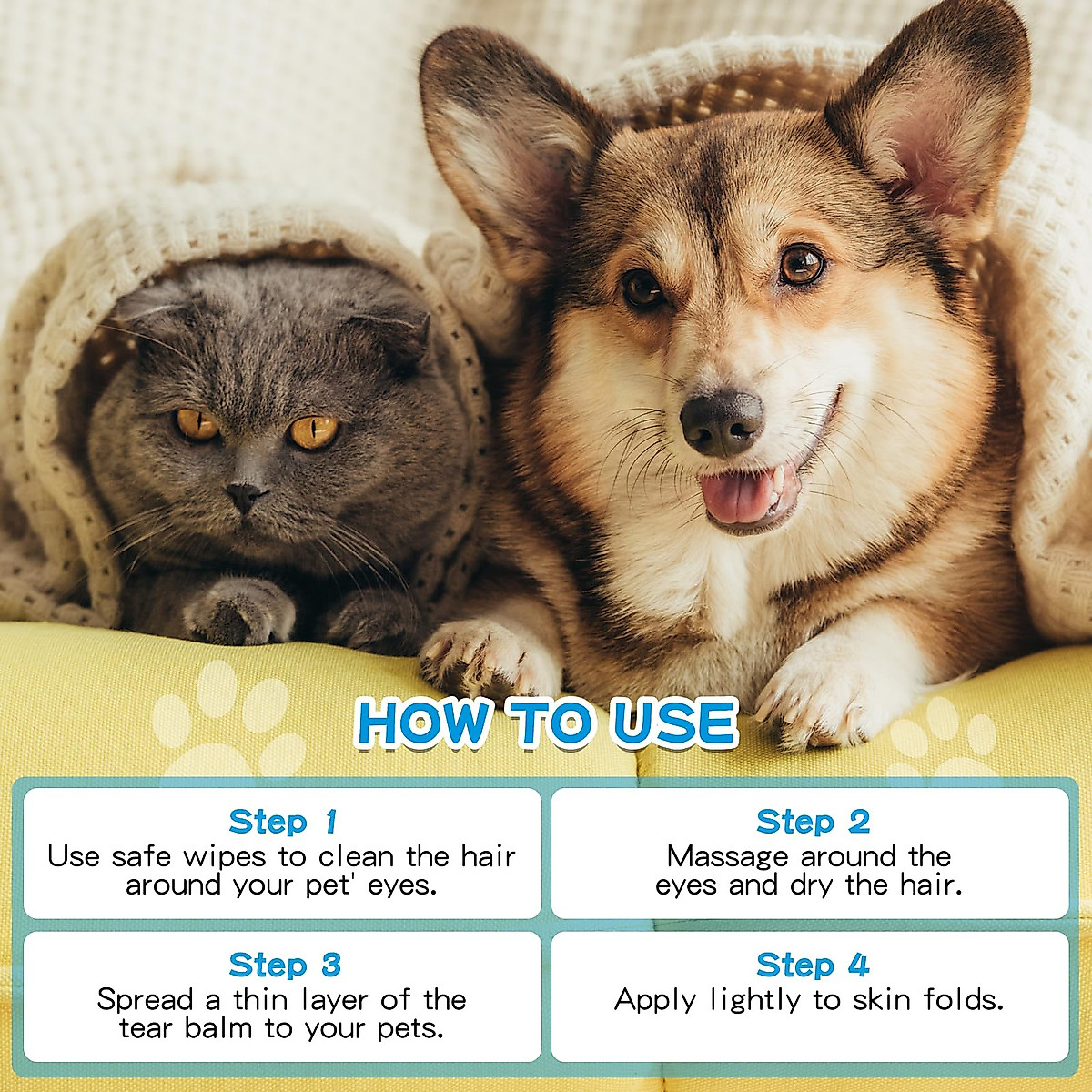 HOW TO USE

Step 1
Use safe wipes to clean the hair around your pet' eyes.

Step 2
Massage around the eyes and dry the hair.

Step 3
Spread a thin layer of the tear balm to your pets.

Step 4
Apply lightly to skin folds.