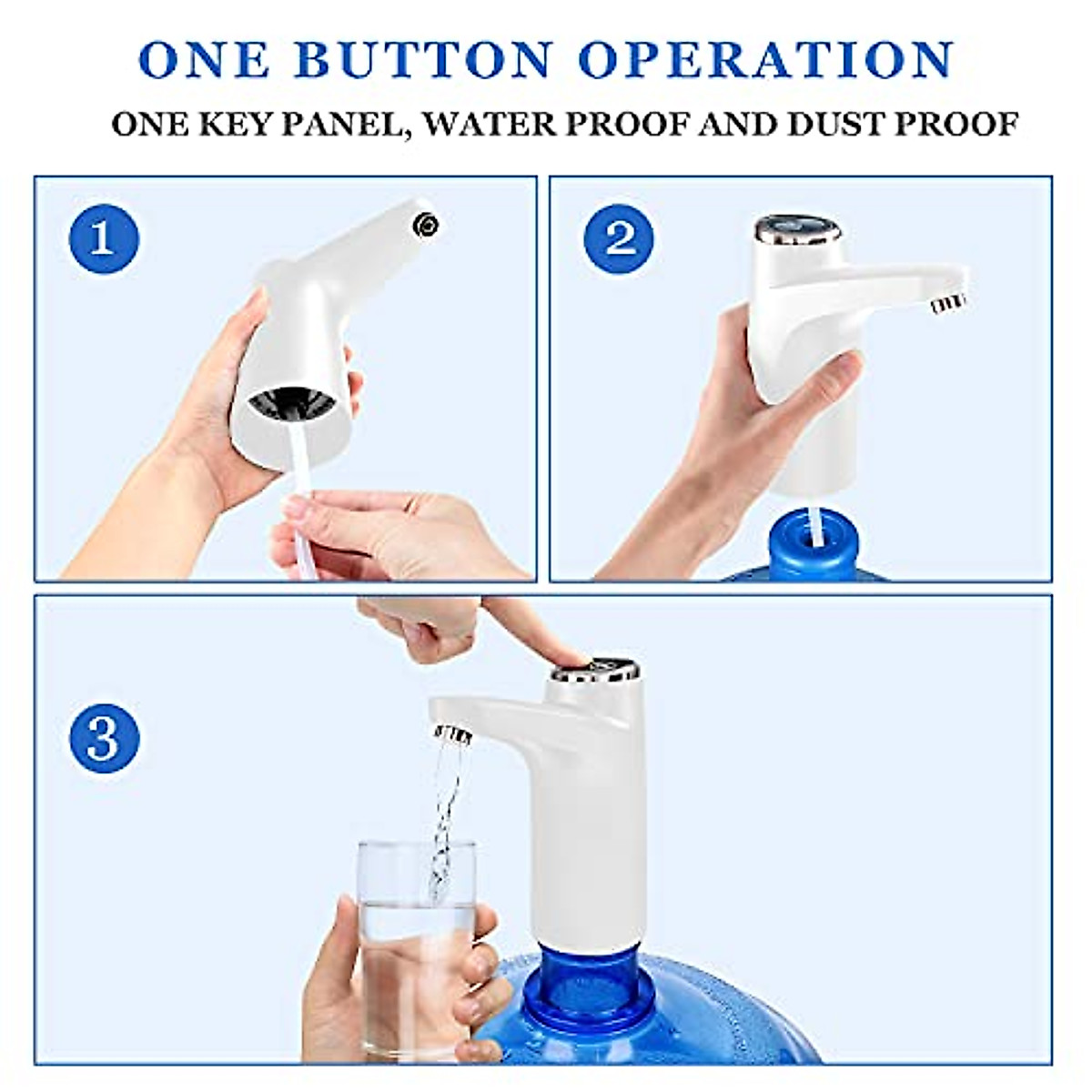 ONE BUTTON OPERATION

ONE KEY PANEL, WATER PROOF AND DUST PROOF

1

2

3