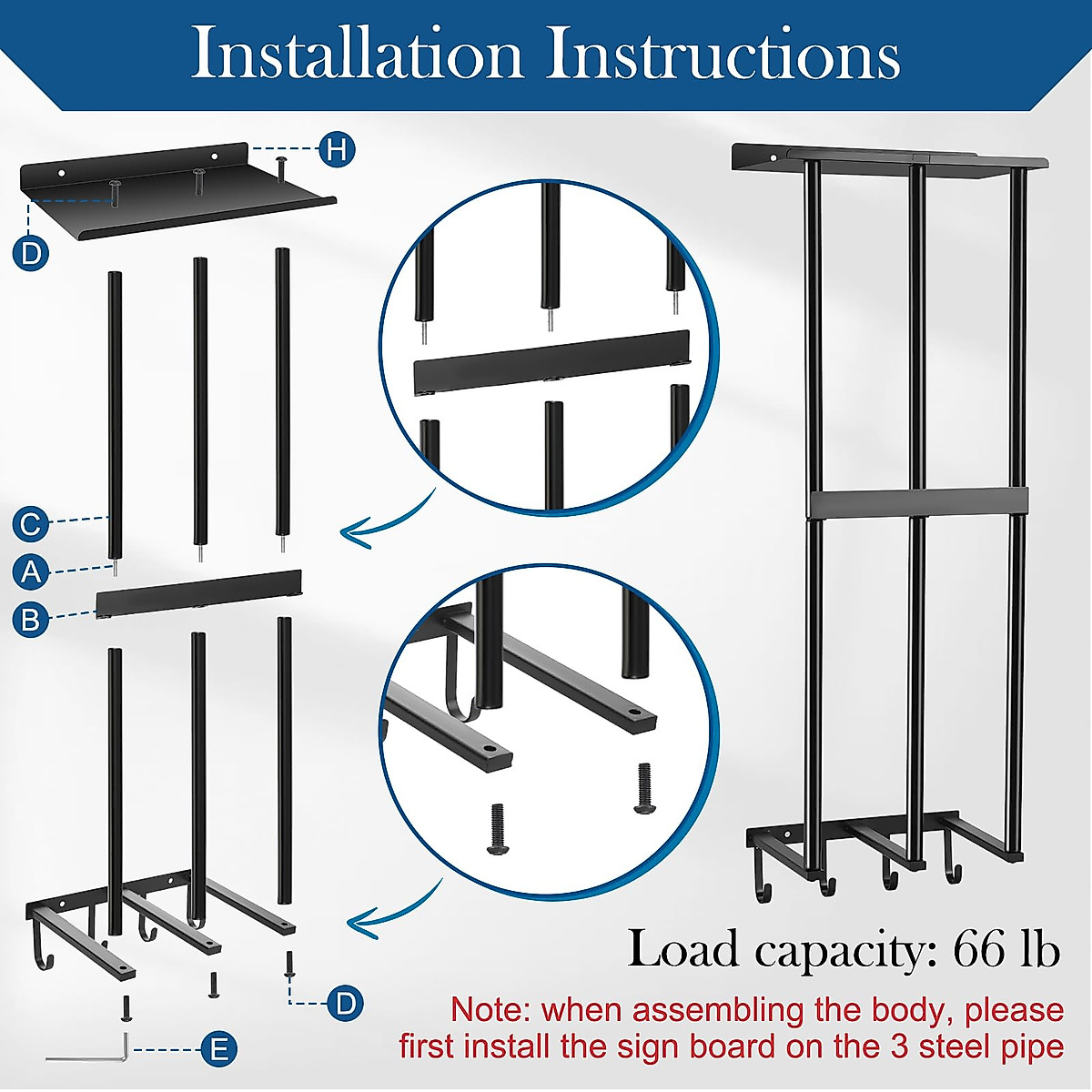 Installation Instructions

H

D

C

A

B

D

E

Load capacity: 66 lb

Note: when assembling the body, please first install the sign board on the 3 steel pipe