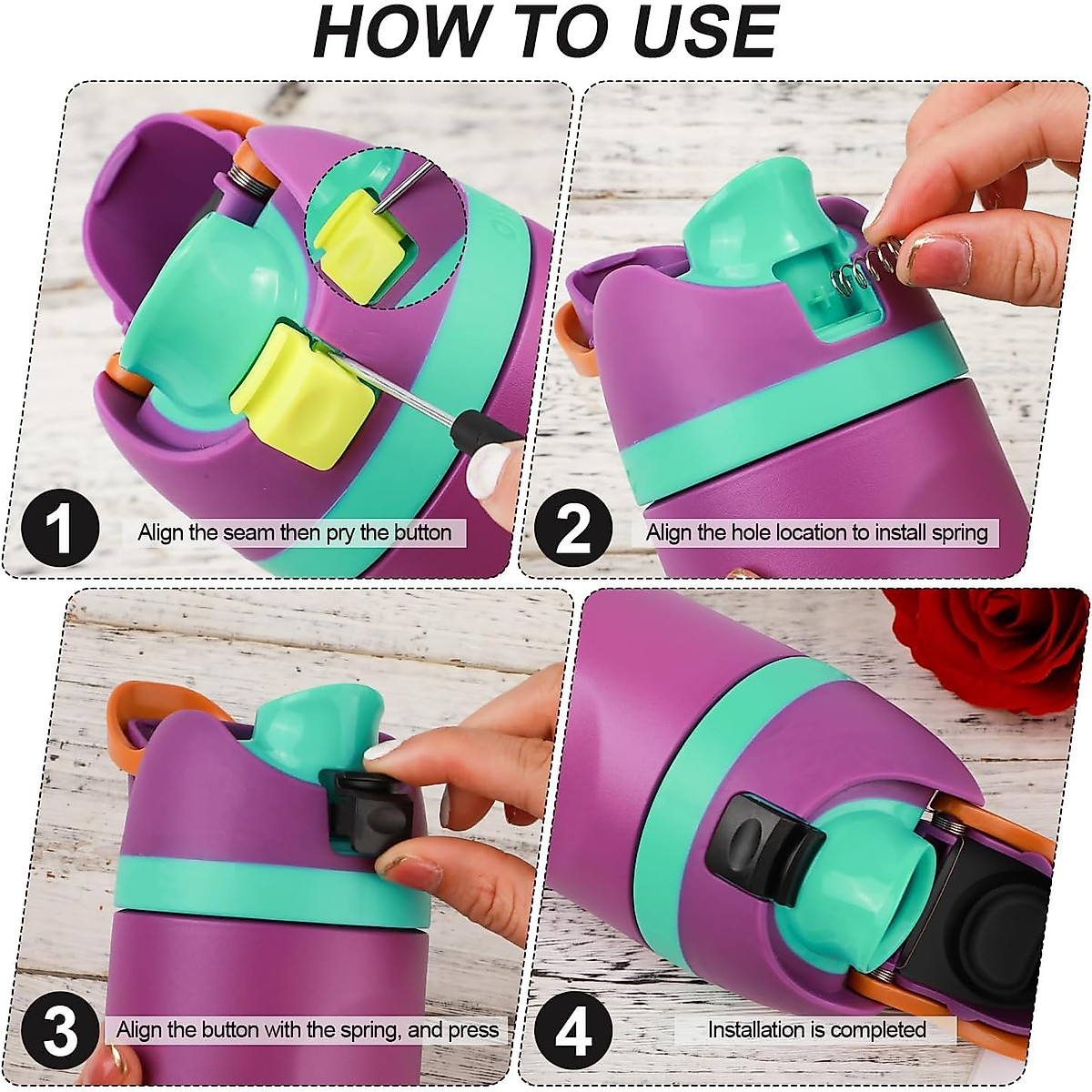 HOW TO USE

1 Align the seam then pry the button

2 Align the hole location to install spring

3 Align the button with the spring, and press

4 Installation is completed