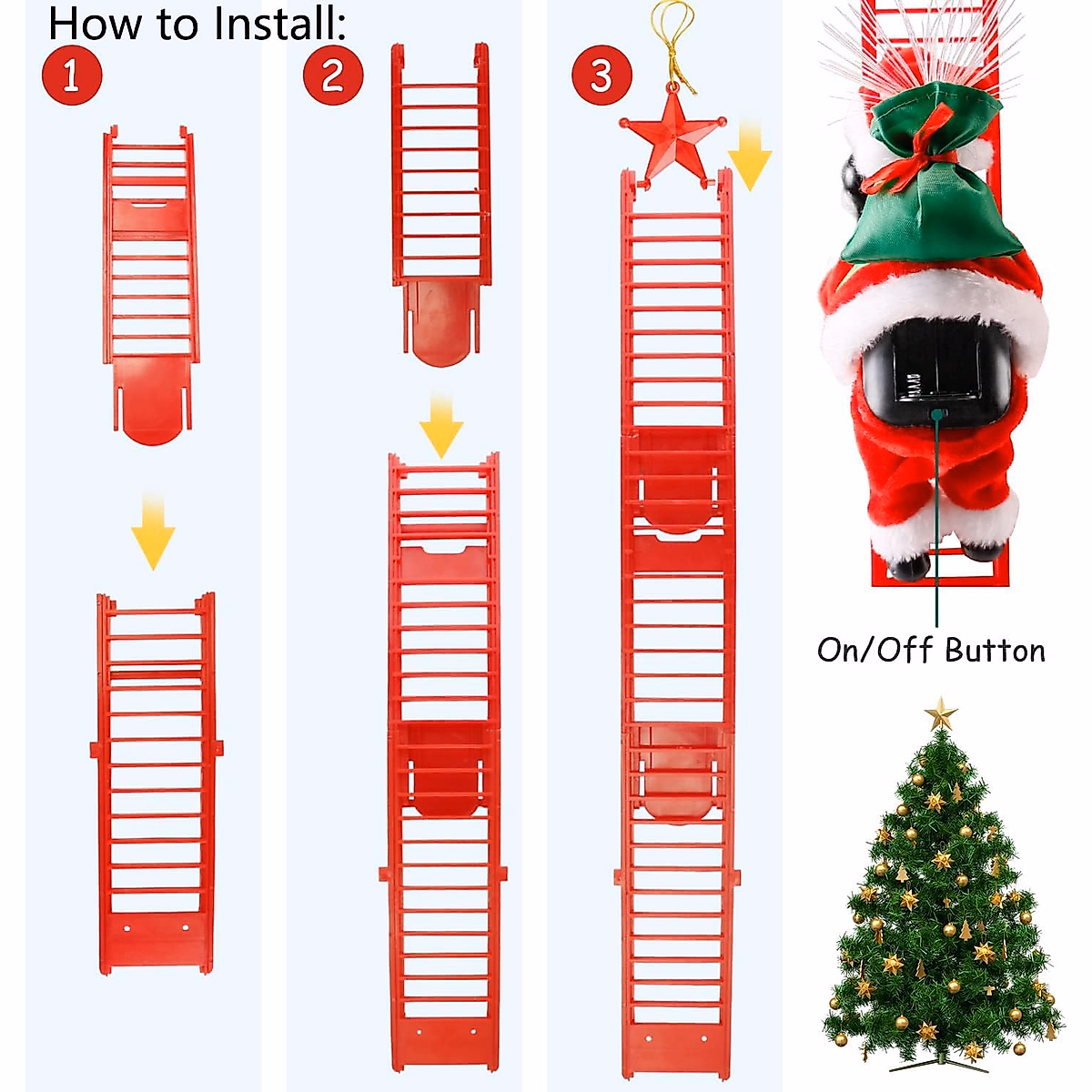 How to Install:

1

2

3

On/Off Button