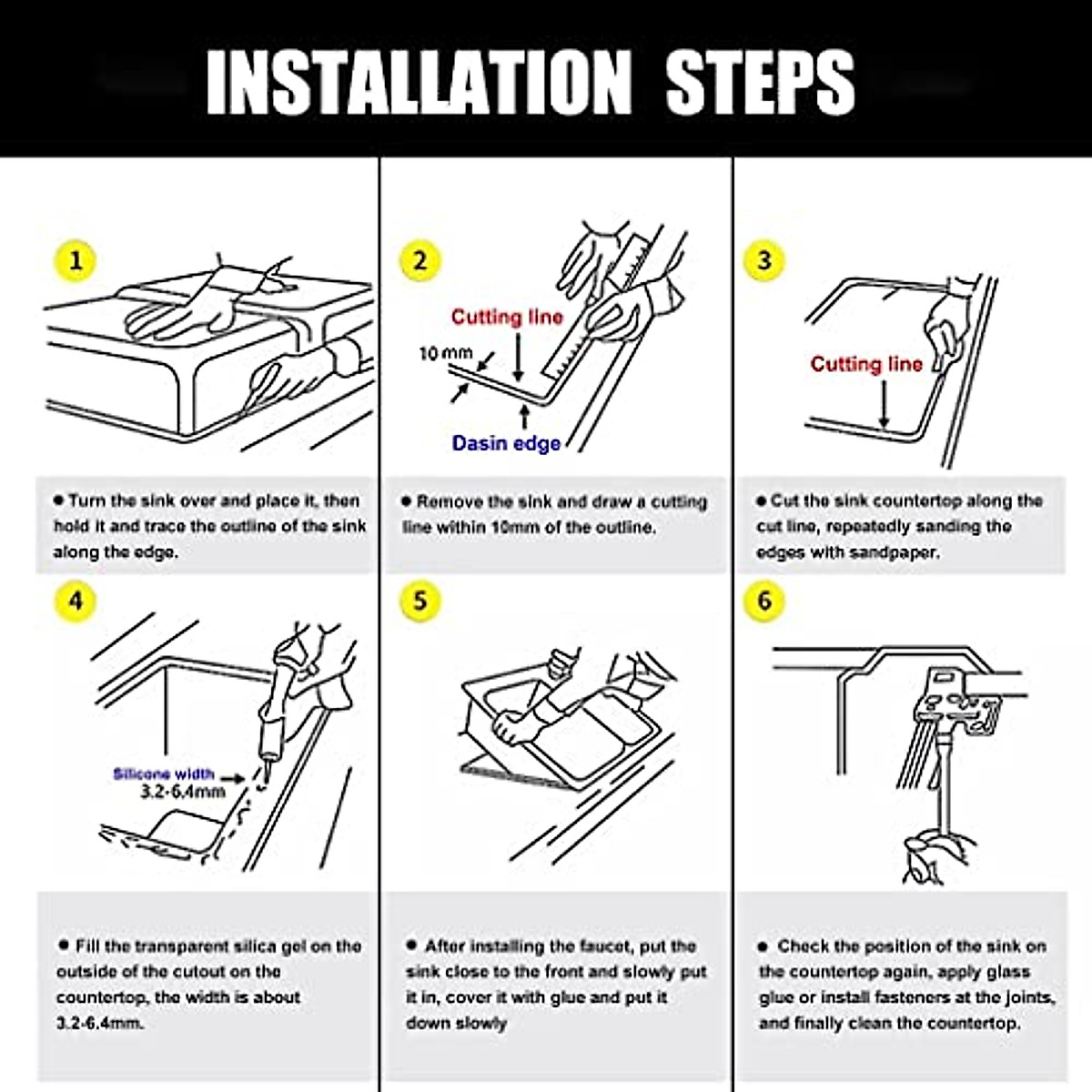 INSTALLATION STEPS

1

● Turn the sink over and place it, then hold it and trace the outline of the sink along the edge.

2

Cutting line

10 mm

Dasin edge

● Remove the sink and draw a cutting line within 10mm of the outline.

3

Cutting line

● Cut the sink countertop along the cut line, repeatedly sanding the edges with sandpaper.

4

Silicone width
3.2-6.4mm

● Fill the transparent silica gel on the outside of the cutout on the countertop, the width is about 3.2-6.4mm.

5

● After installing the faucet, put the sink close to the front and slowly put it in, cover it with glue and put it down slowly

6

● Check the position of the sink on the countertop again, apply glass glue or install fasteners at the joints, and finally clean the countertop.