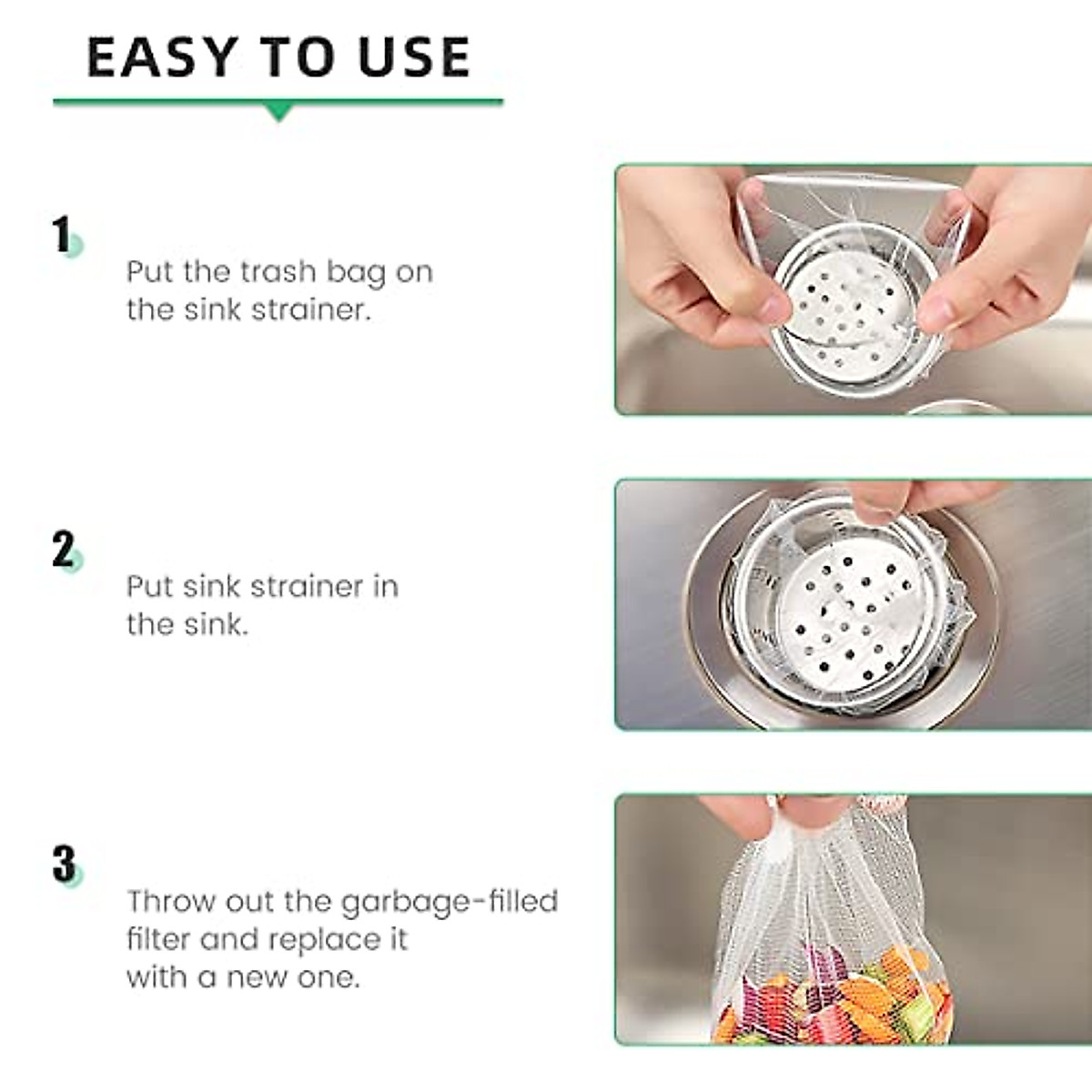 EASY TO USE

1

Put the trash bag on the sink strainer.

2

Put sink strainer in the sink.

3

Throw out the garbage-filled filter and replace it with a new one.