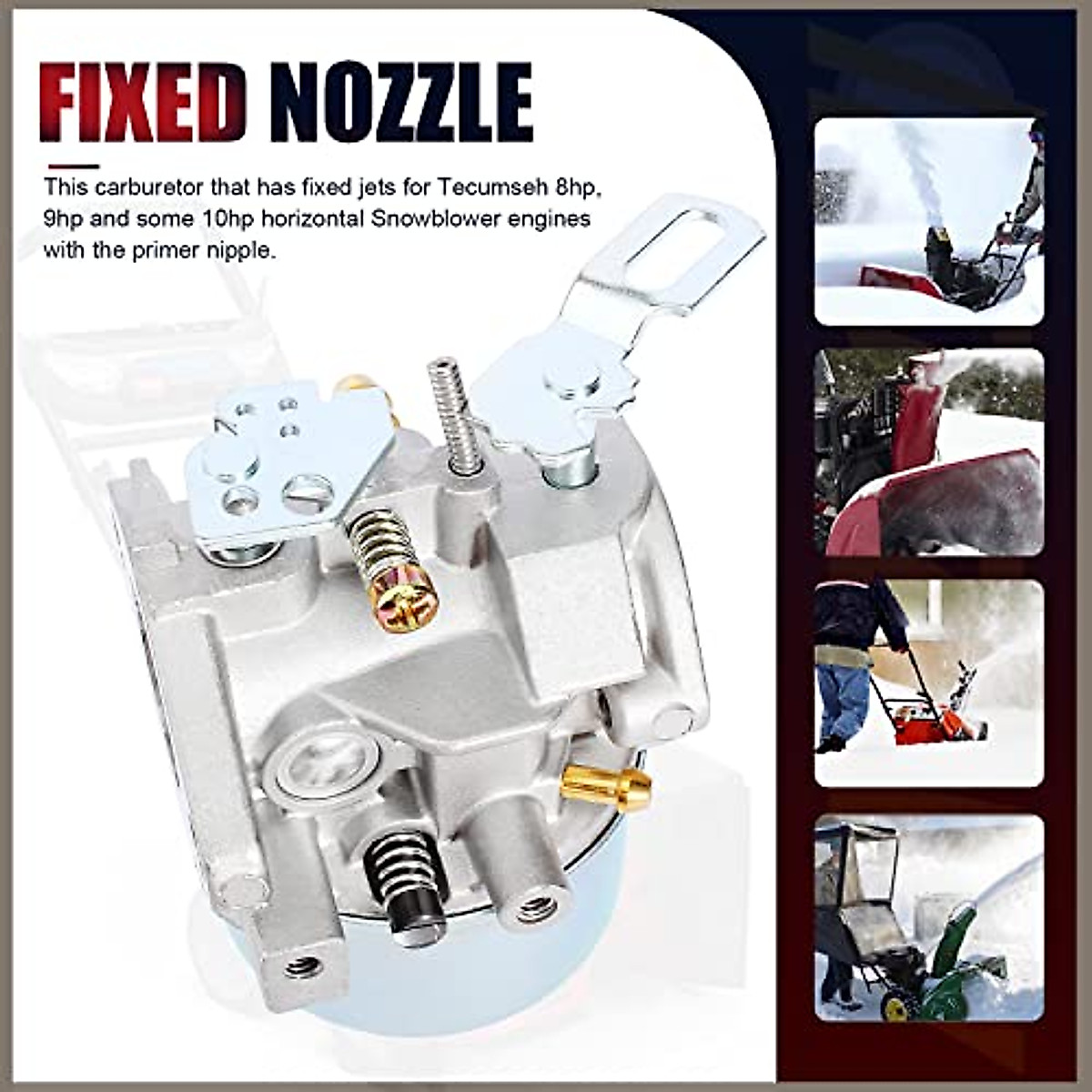 FIXED NOZZLE

This carburetor that has fixed jets for Tecumseh 8hp, 9hp and some 10hp horizontal Snowblower engines with the primer nipple.