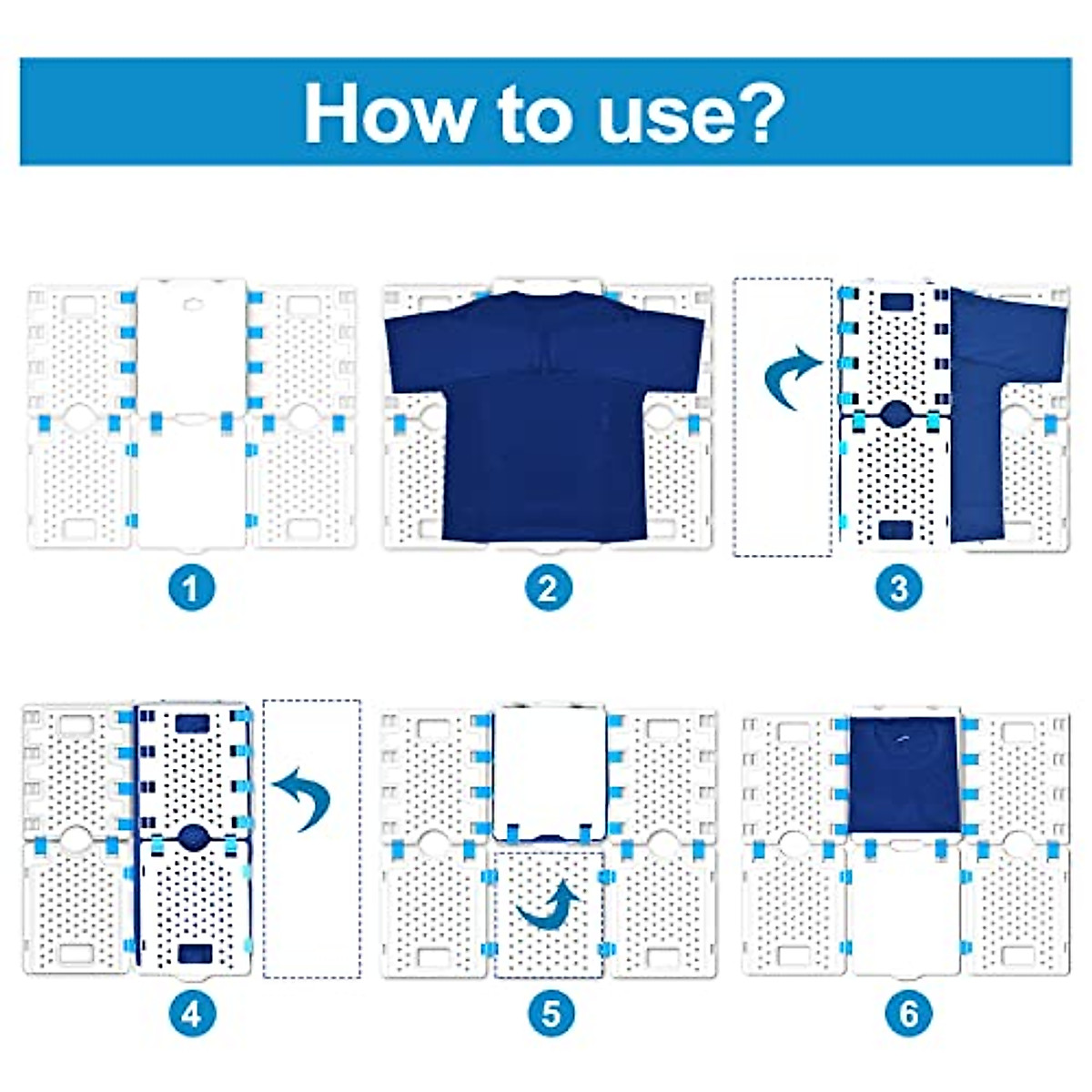 How to use?

1

2

3

4

5

6