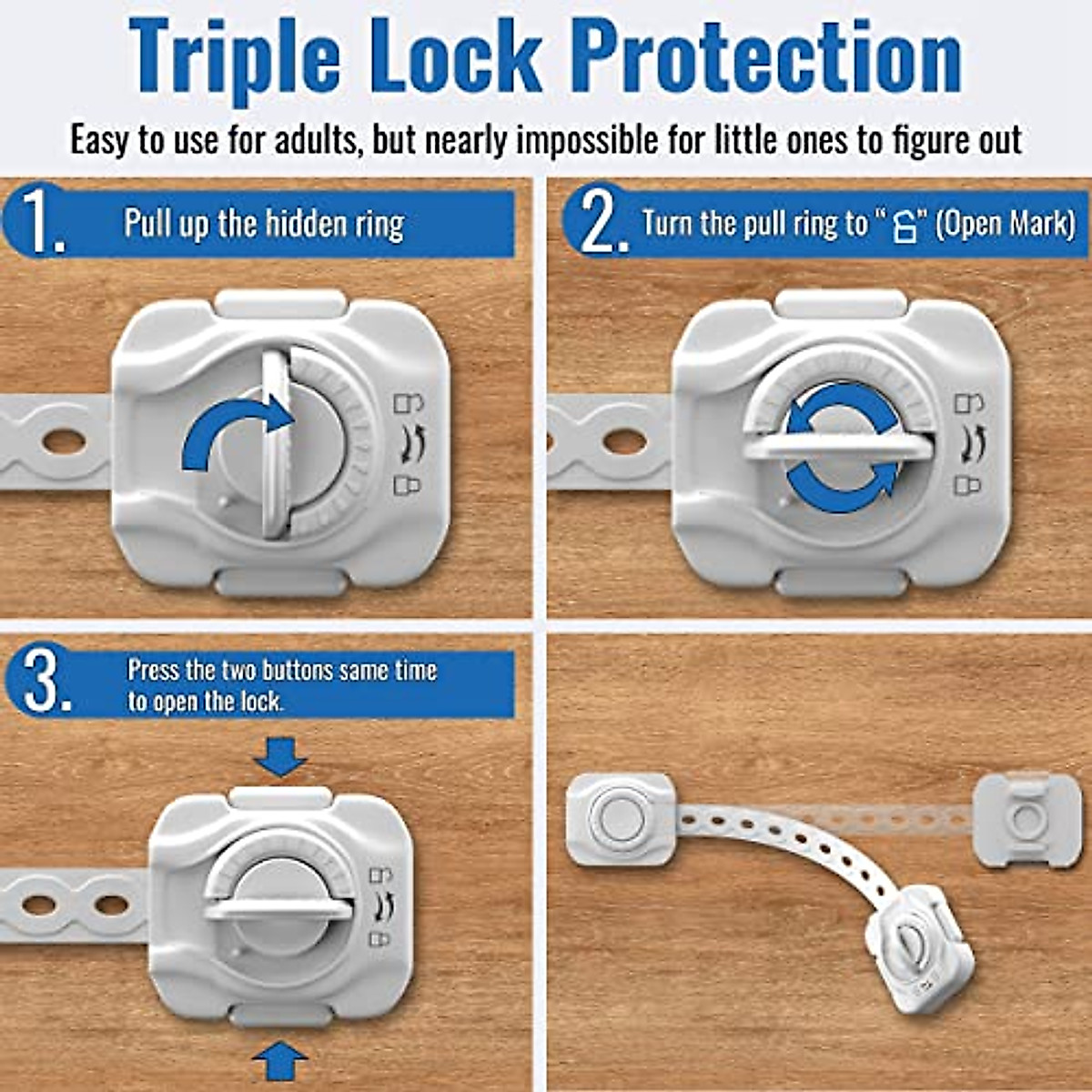 Triple Lock Protection

Easy to use for adults, but nearly impossible for little ones to figure out

1. Pull up the hidden ring

2. Turn the pull ring to " " (Open Mark)

3. Press the two buttons same time to open the lock.