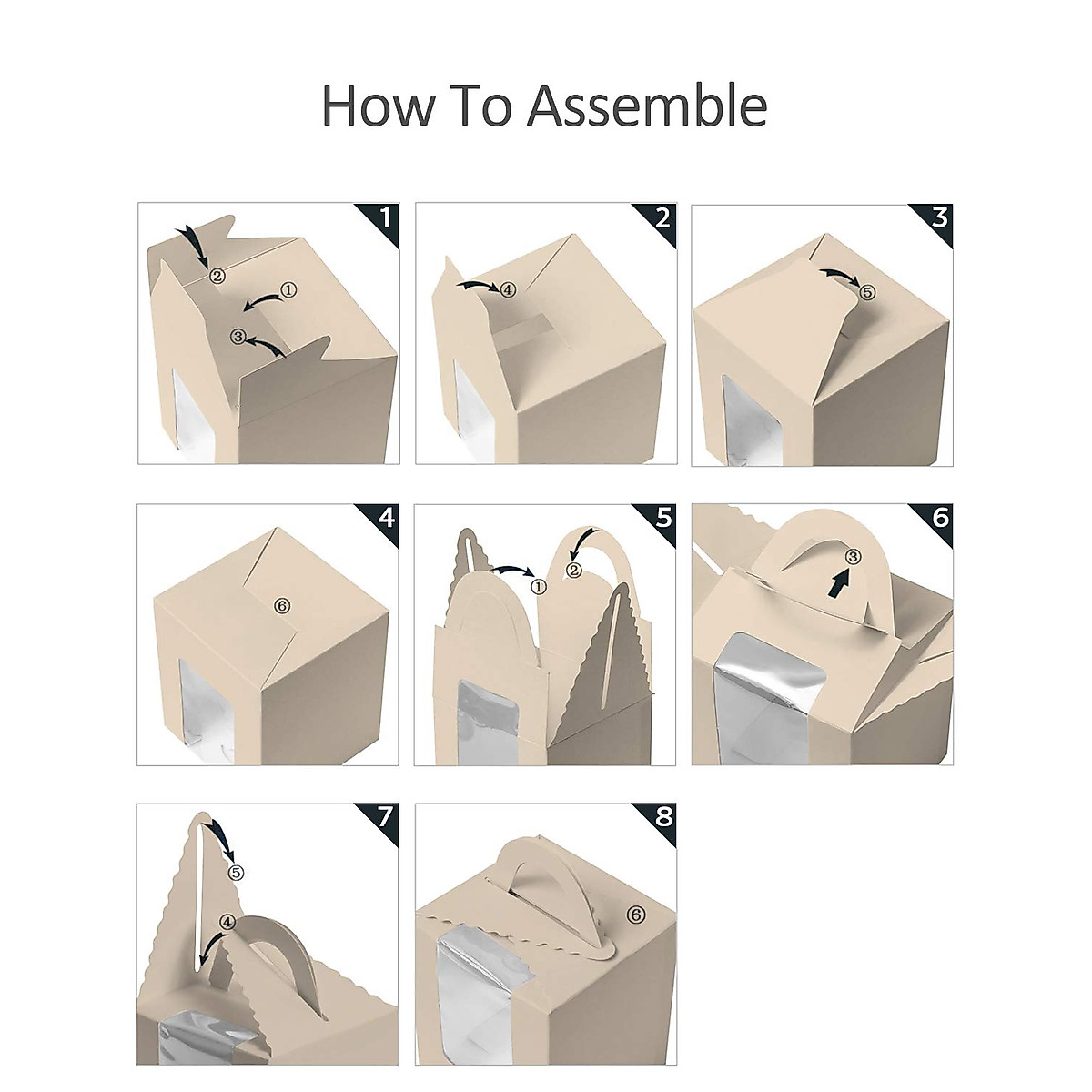 How To Assemble

1
②
①
③

2
④

3
⑤

4
⑥

5
①
②

6
③

7
⑤
④

8
⑥