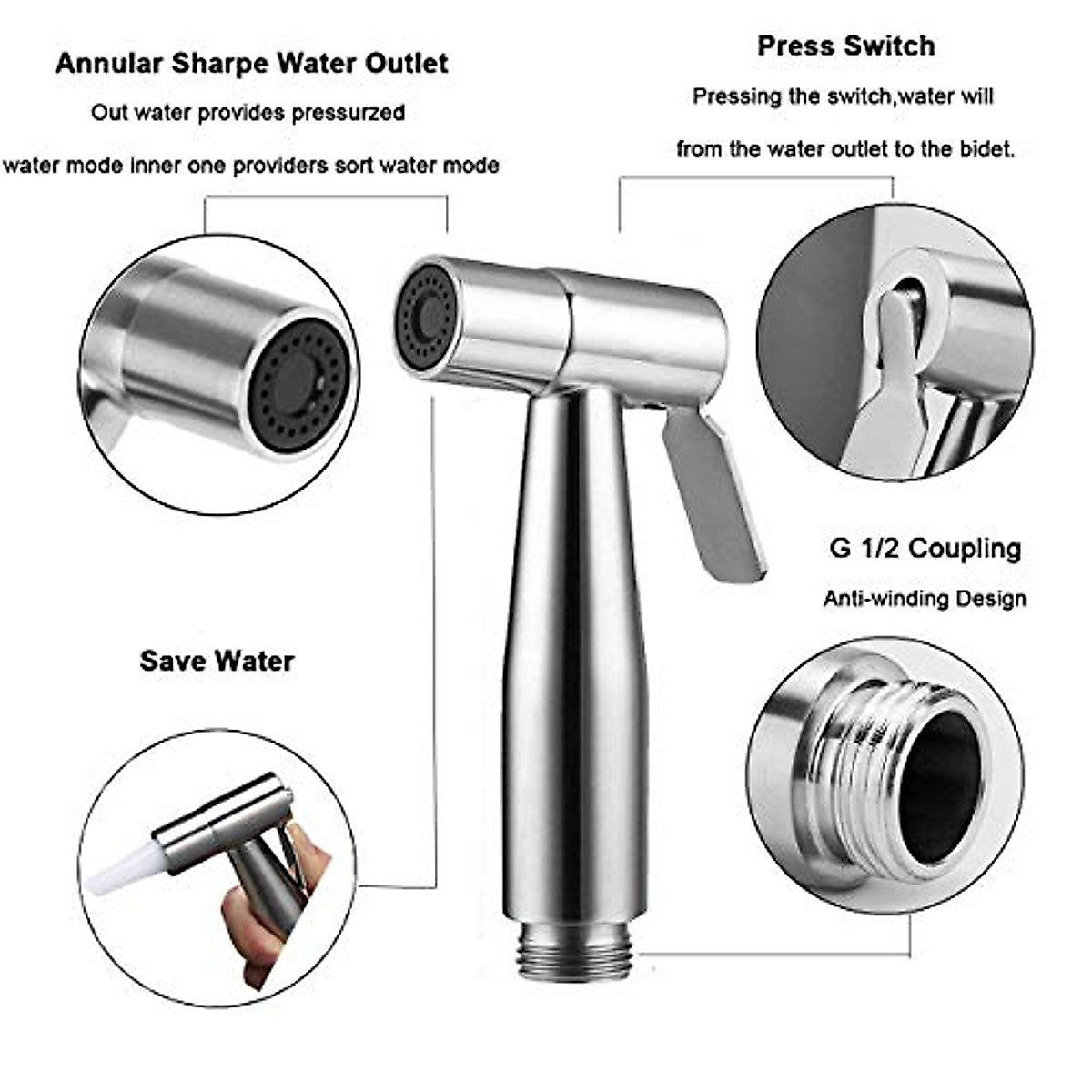 Annular Sharpe Water Outlet

Out water provides pressurzed

water mode inner one providers sort water mode

Press Switch

Pressing the switch,water will

from the water outlet to the bidet.

G 1/2 Coupling

Anti-winding Design

Save Water