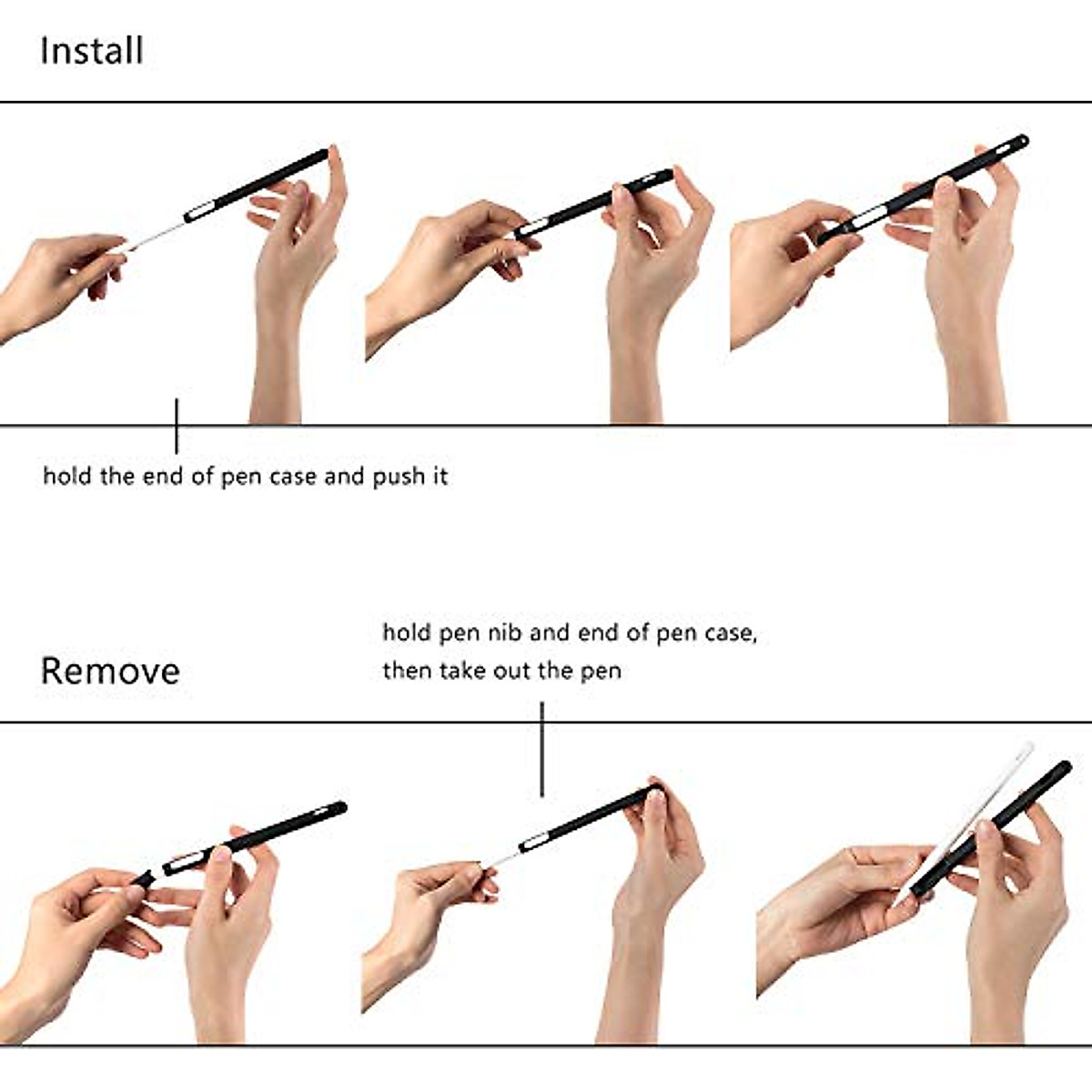 Install

hold the end of pen case and push it

hold pen nib and end of pen case, then take out the pen

Remove