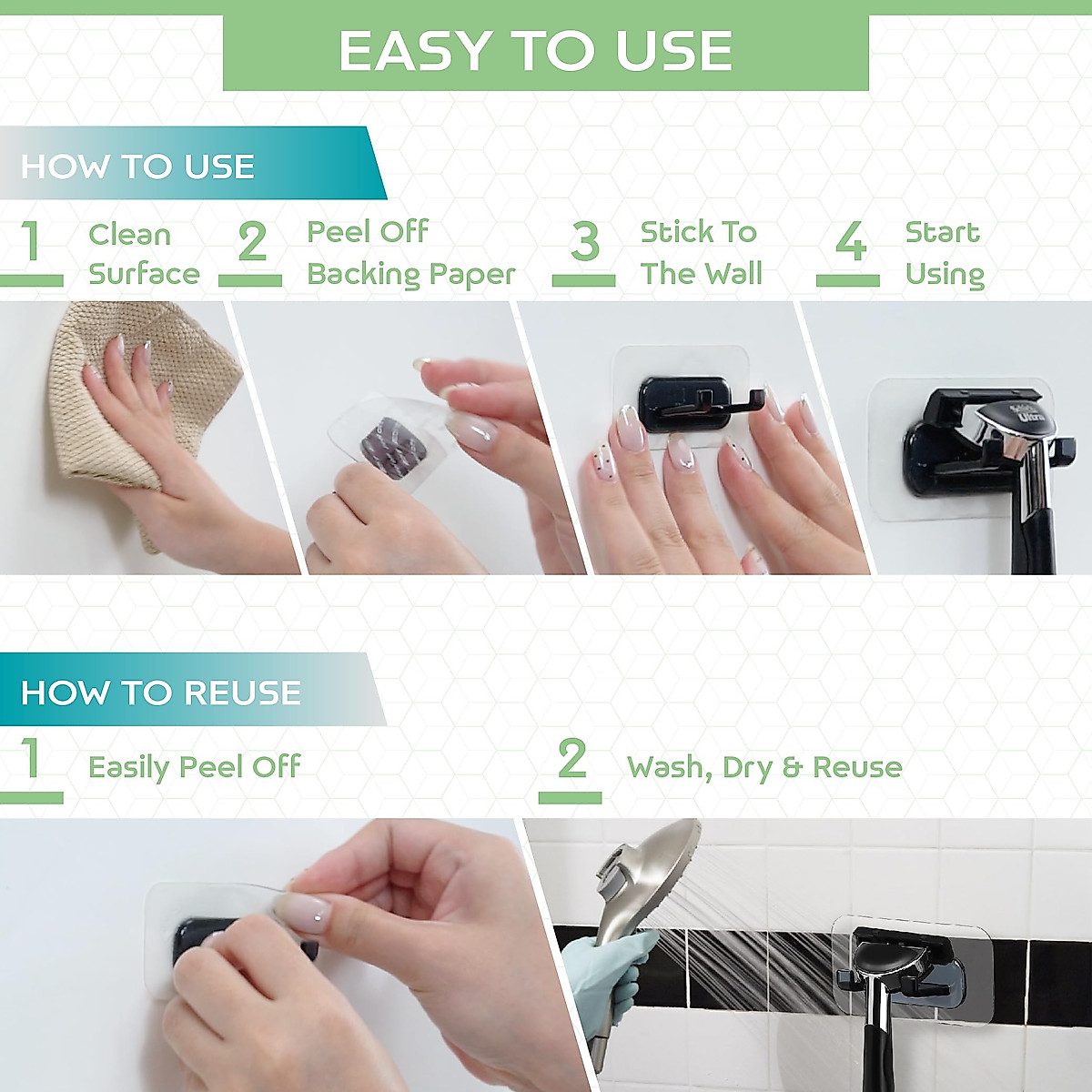 EASY TO USE

HOW TO USE

1 Clean Surface

2 Peel Off Backing Paper

3 Stick To The Wall

4 Start Using

Schick Ultra

HOW TO REUSE

1 Easily Peel Off

2 Wash, Dry & Reuse