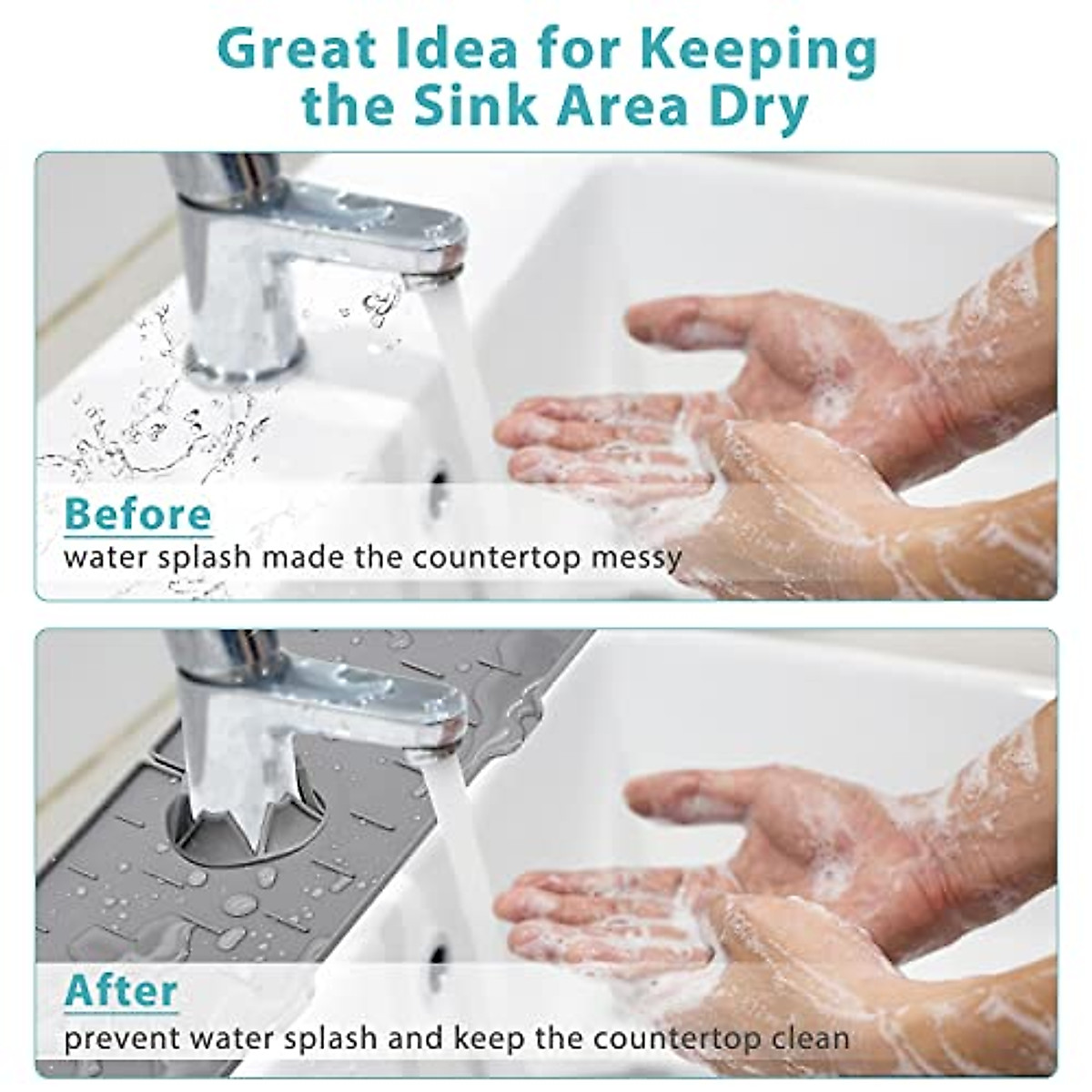 Great Idea for Keeping the Sink Area Dry

Before
water splash made the countertop messy

After
prevent water splash and keep the countertop clean