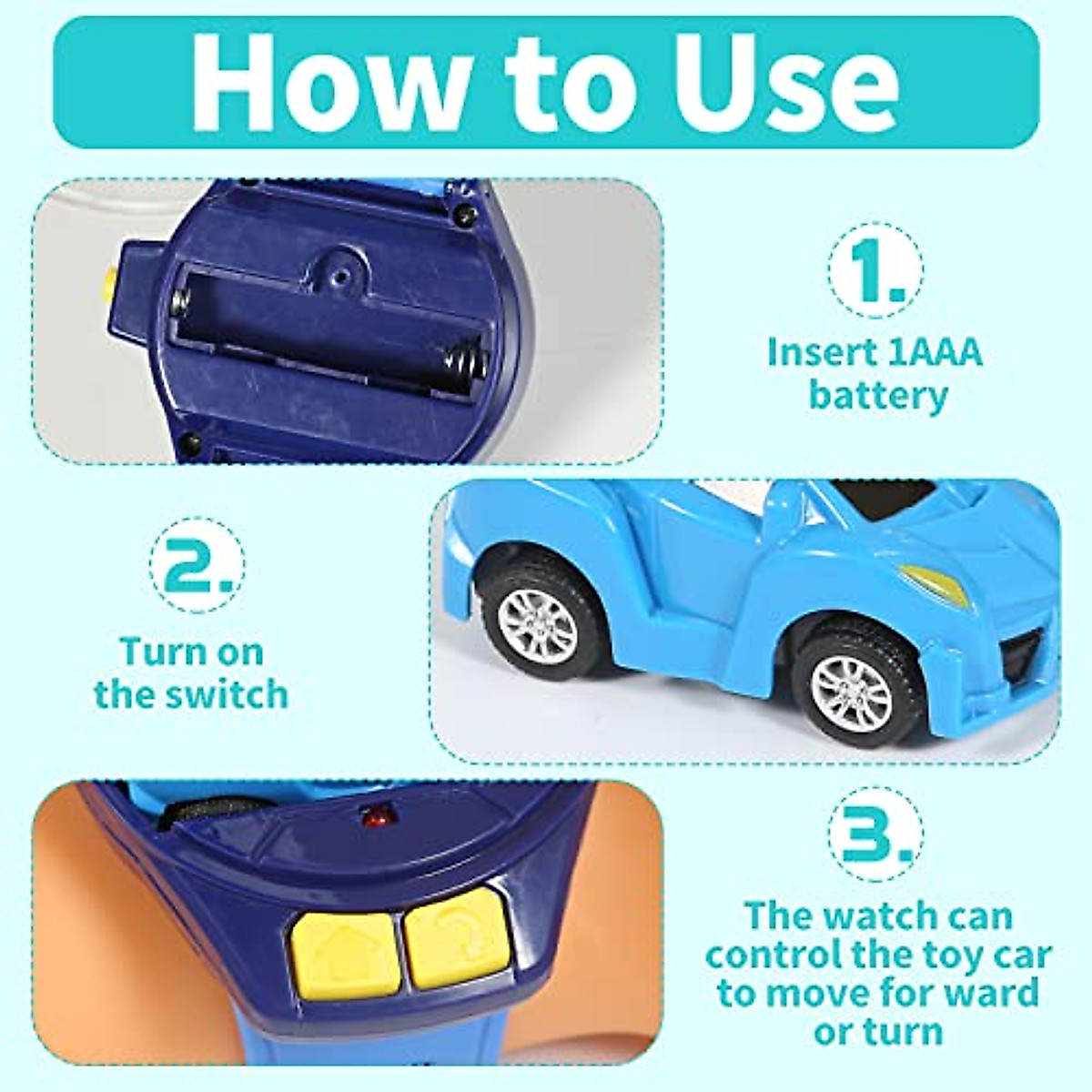 How to Use

1.

Insert 1AAA battery

2.

Turn on the switch

3.

The watch can control the toy car to move for ward or turn