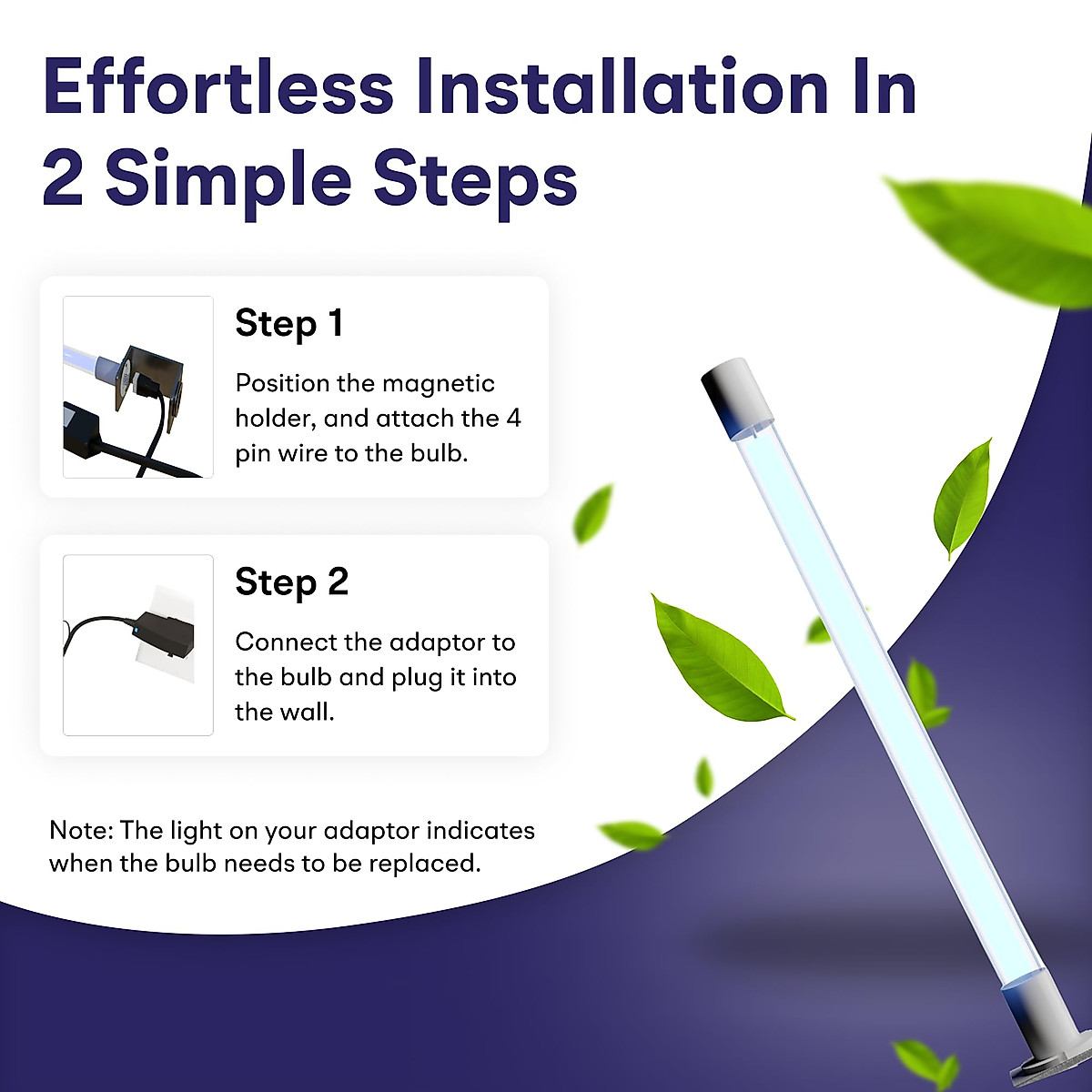 Effortless Installation In 2 Simple Steps

Step 1

Position the magnetic holder, and attach the 4 pin wire to the bulb.

Step 2

Connect the adaptor to the bulb and plug it into the wall.

Note: The light on your adaptor indicates when the bulb needs to be replaced.