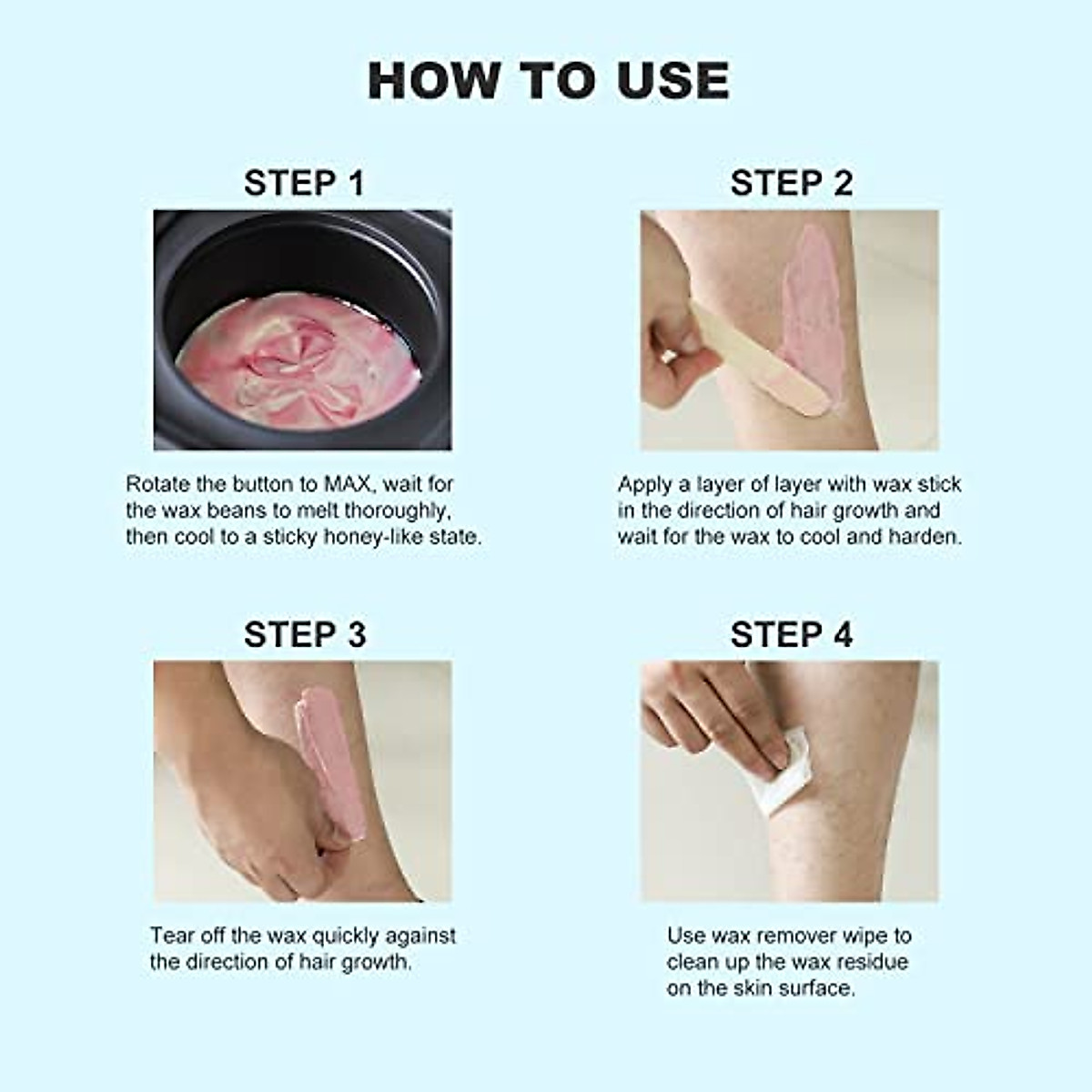 HOW TO USE

STEP 1

Rotate the button to MAX, wait for the wax beans to melt thoroughly, then cool to a sticky honey-like state.

STEP 2

Apply a layer of layer with wax stick in the direction of hair growth and wait for the wax to cool and harden.

STEP 3

Tear off the wax quickly against the direction of hair growth.

STEP 4

Use wax remover wipe to clean up the wax residue on the skin surface.