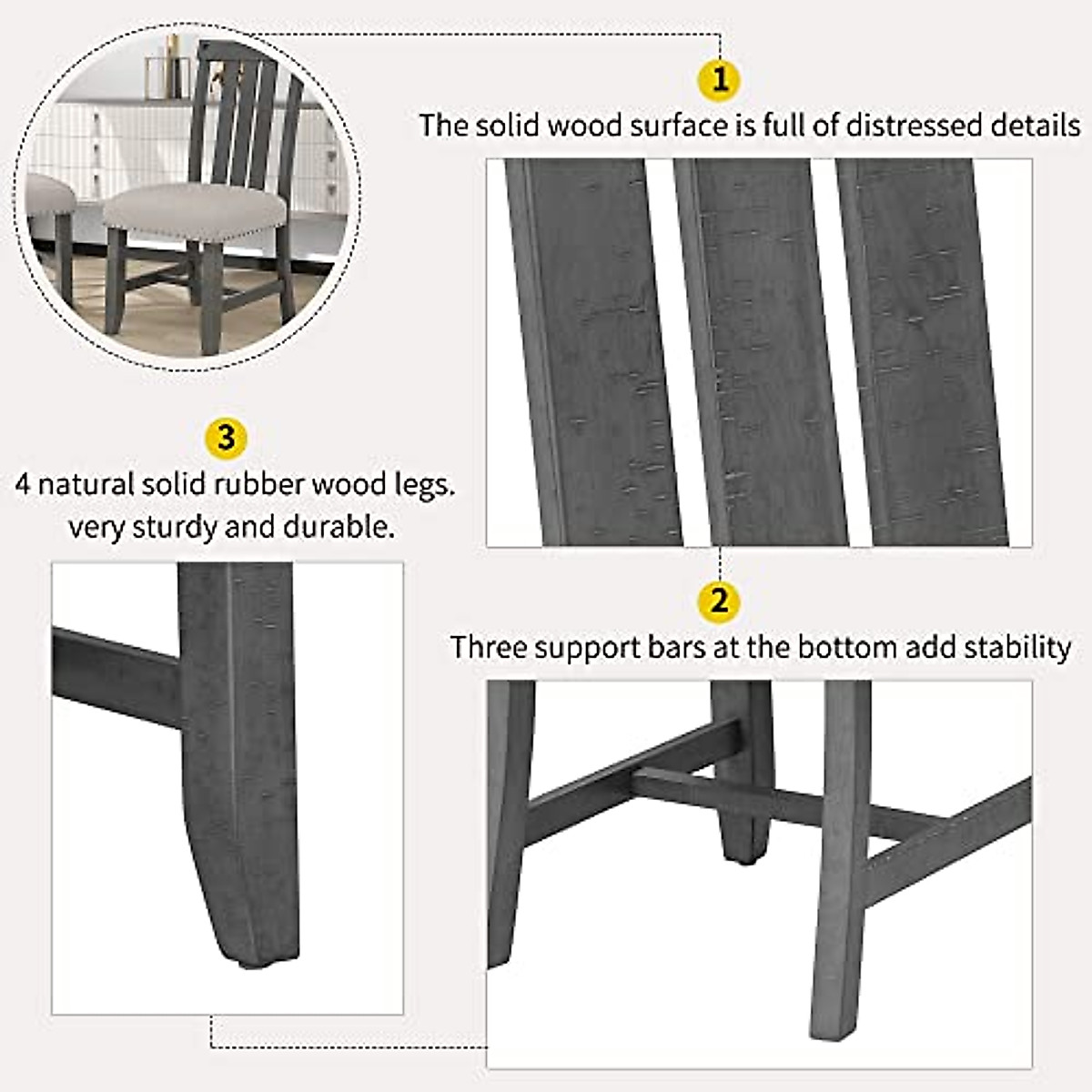 1
The solid wood surface is full of distressed details

3
4 natural solid rubber wood legs. very sturdy and durable.

2
Three support bars at the bottom add stability