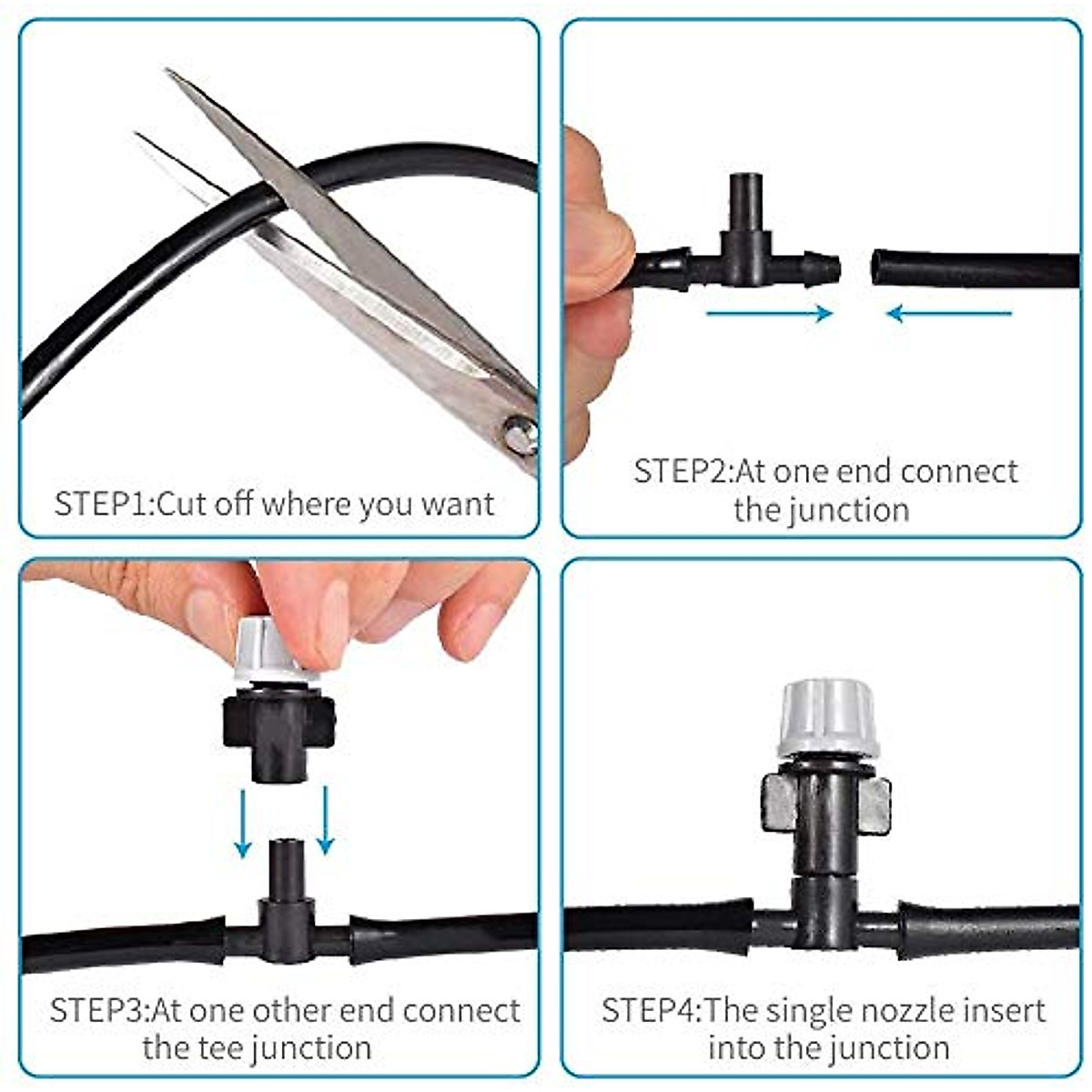 STEP1:Cut off where you want

STEP2:At one end connect the junction

STEP3:At one other end connect the tee junction

STEP4:The single nozzle insert into the junction