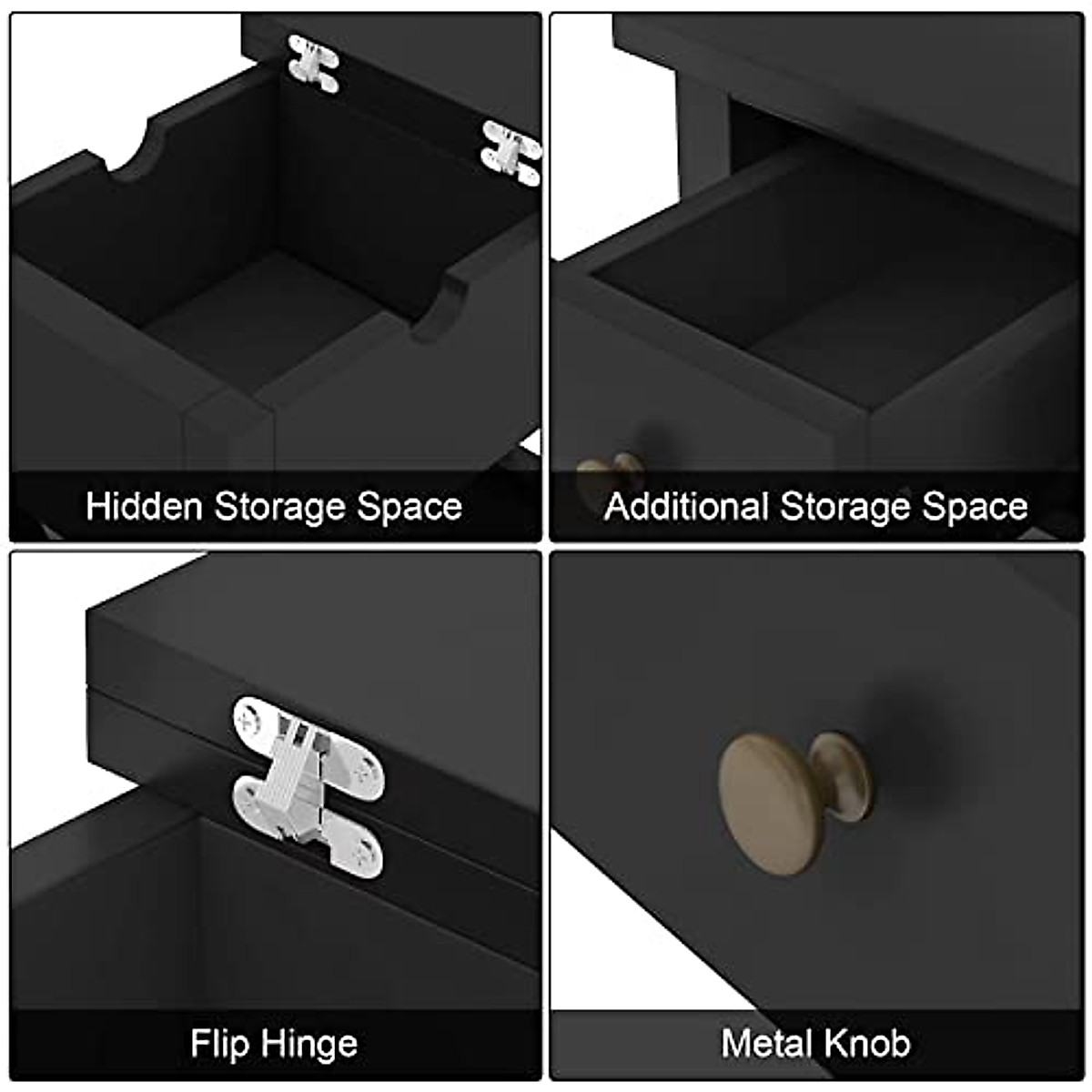 Hidden Storage Space

Additional Storage Space

Flip Hinge

Metal Knob