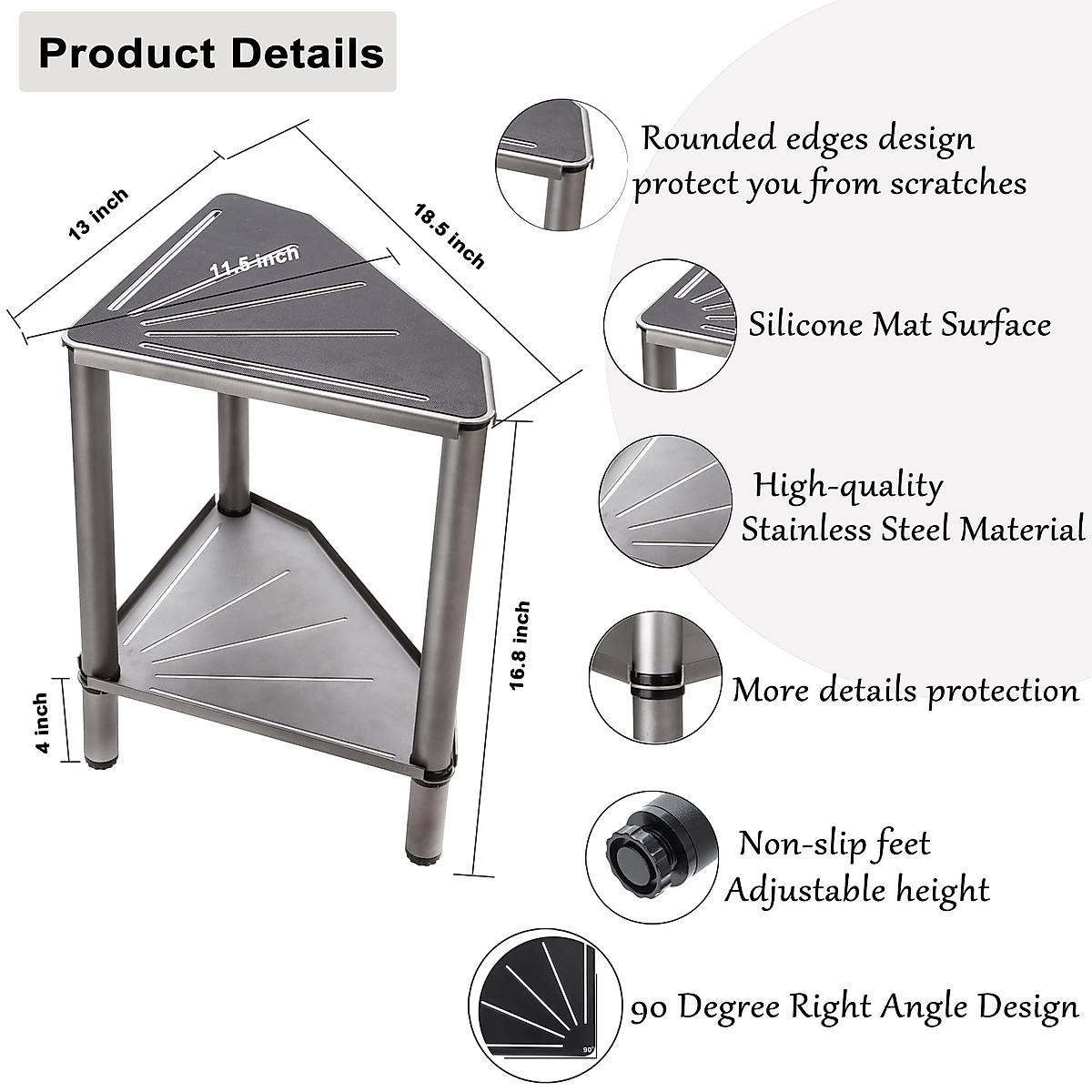 Product Details

13 inch

18.5 inch

11.5 inch

16.8 inch

4 inch

Rounded edges design protect you from scratches

Silicone Mat Surface

High-quality Stainless Steel Material

More details protection

Non-slip feet Adjustable height

90 Degree Right Angle Design

90°