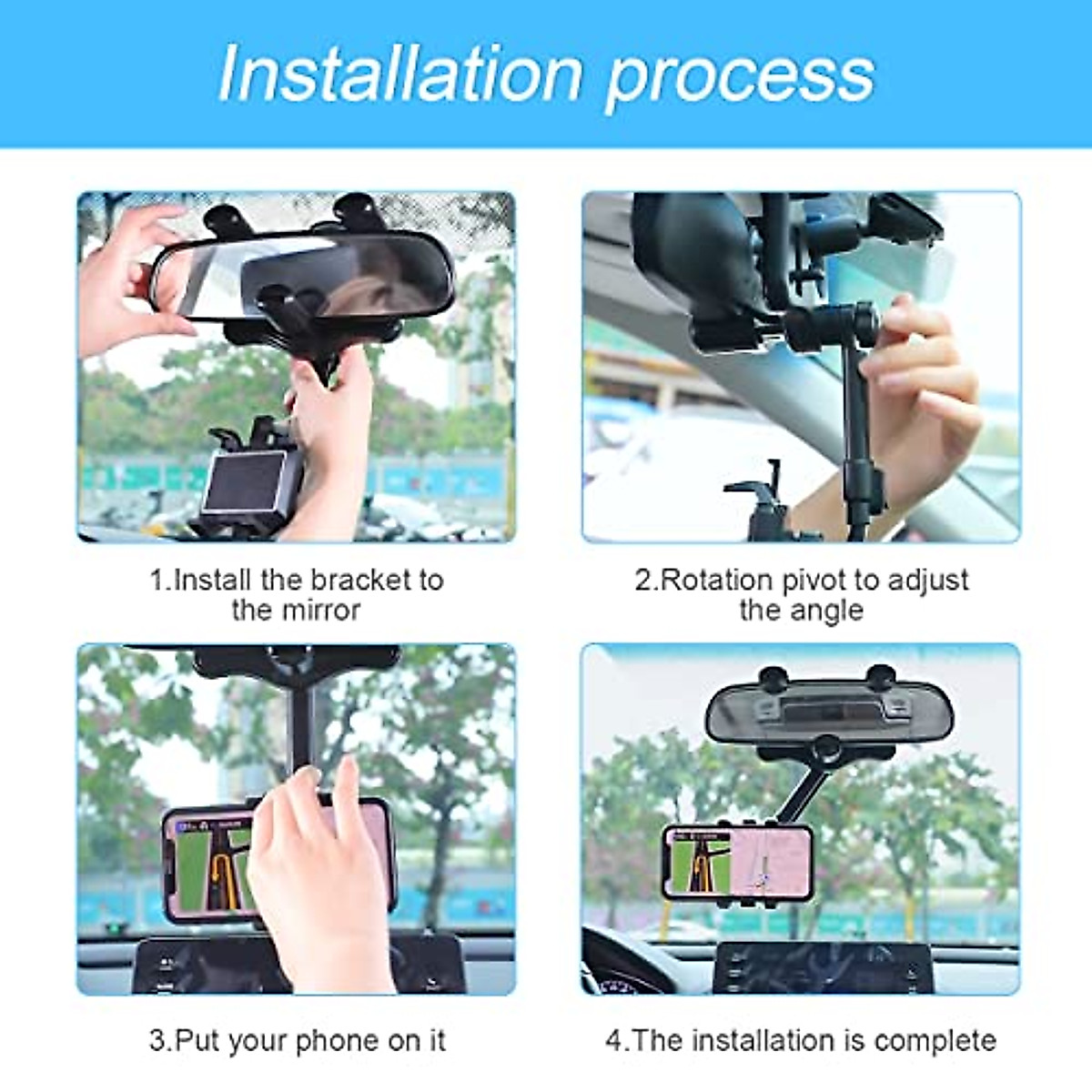 Installation process

1.Install the bracket to the mirror

2.Rotation pivot to adjust the angle

3.Put your phone on it

4.The installation is complete