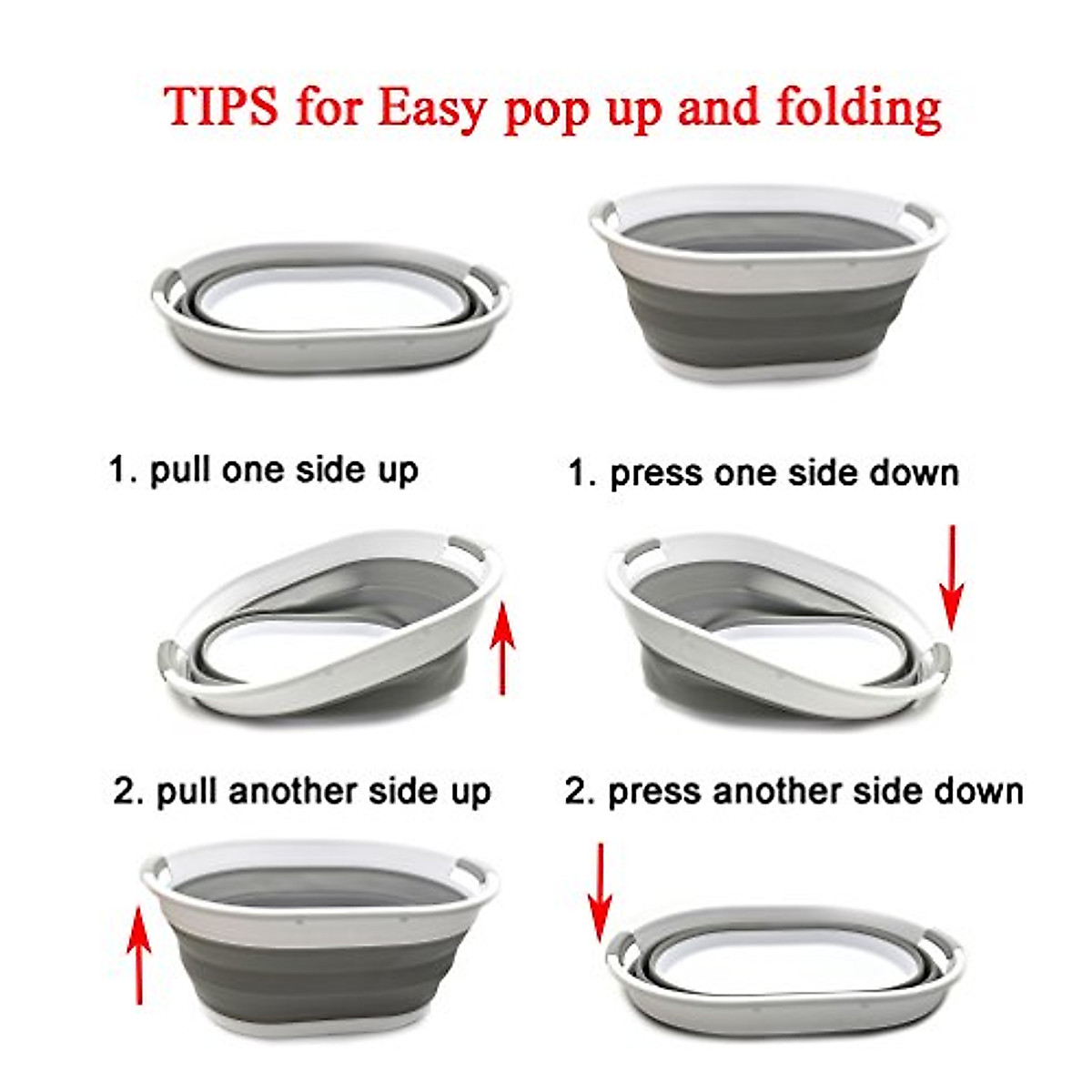 TIPS for Easy pop up and folding

1. pull one side up

2. pull another side up

1. press one side down

2. press another side down