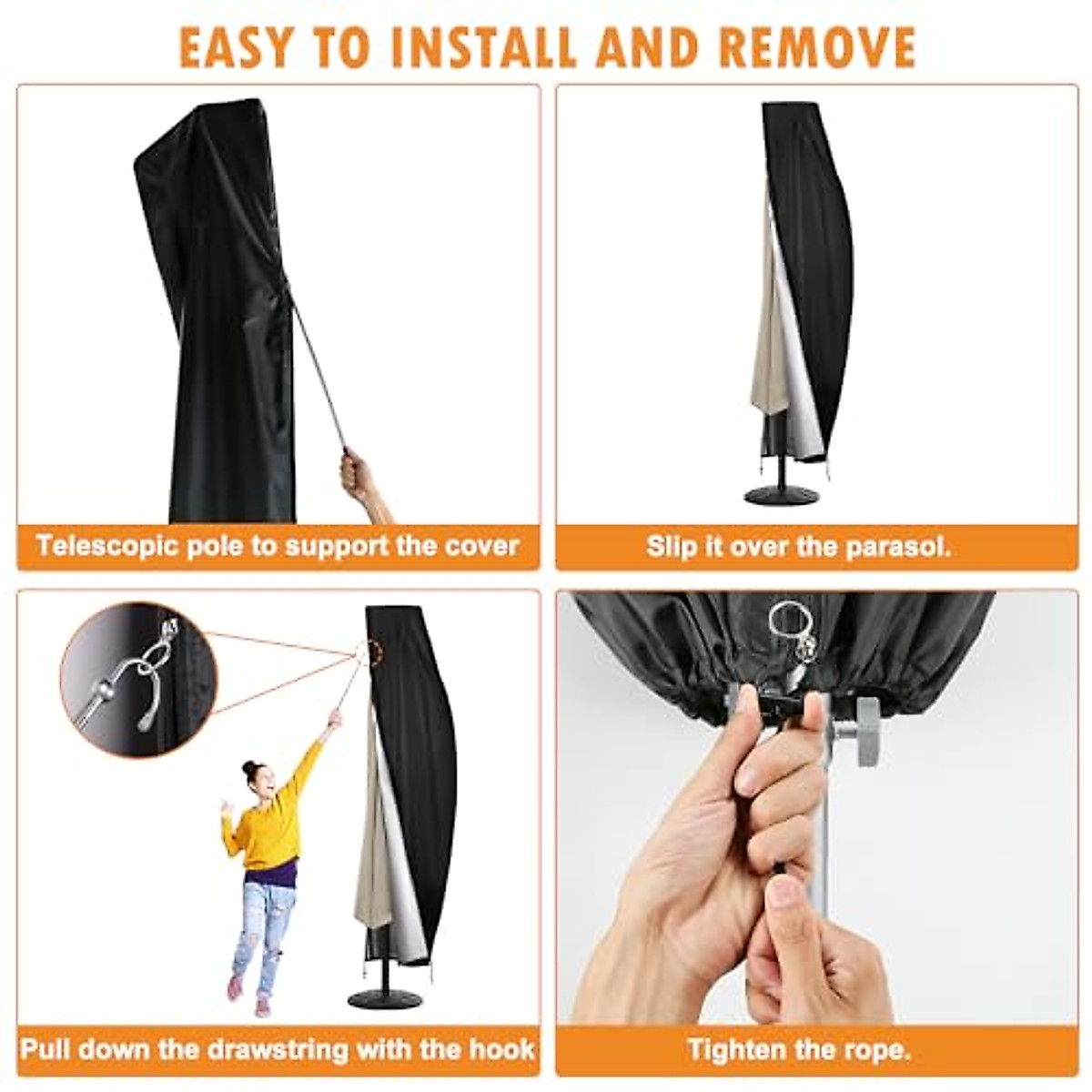 EASY TO INSTALL AND REMOVE

Telescopic pole to support the cover

Slip it over the parasol.

Pull down the drawstring with the hook

Tighten the rope.