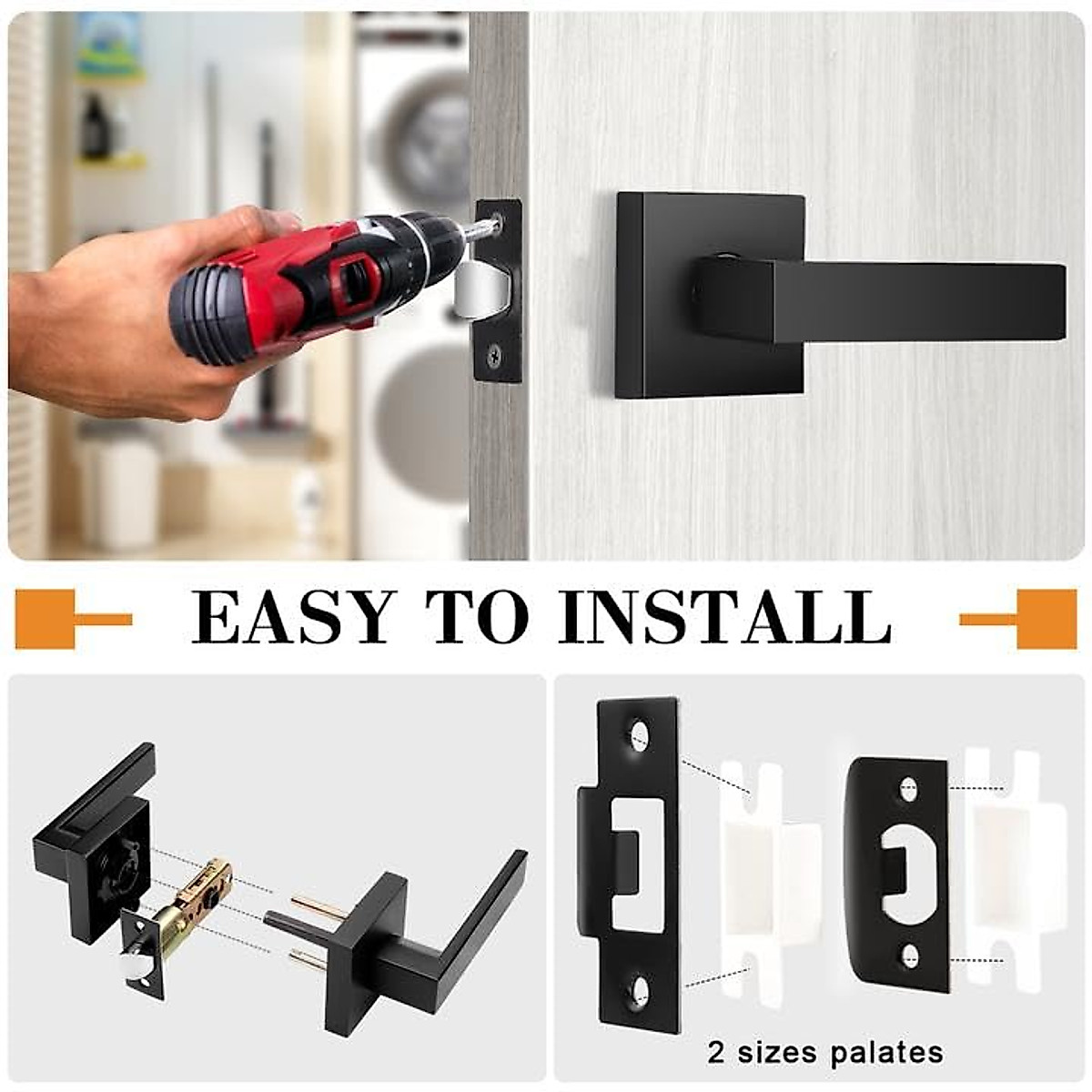 EASY TO INSTALL

2 sizes palates