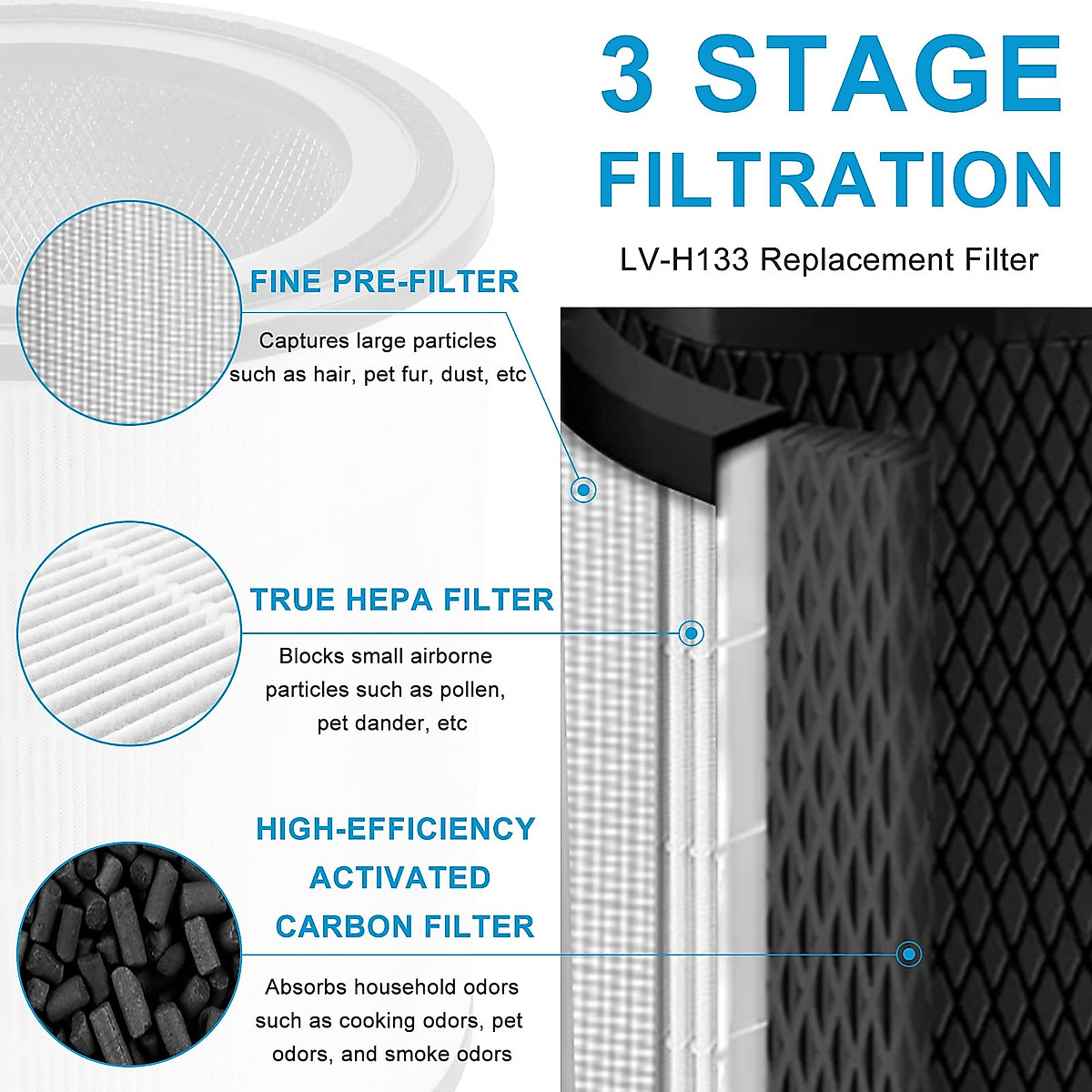 3 STAGE FILTRATION

LV-H133 Replacement Filter

FINE PRE-FILTER

Captures large particles such as hair, pet fur, dust, etc

TRUE HEPA FILTER

Blocks small airborne particles such as pollen, pet dander, etc

HIGH-EFFICIENCY ACTIVATED CARBON FILTER

Absorbs household odors such as cooking odors, pet odors, and smoke odors