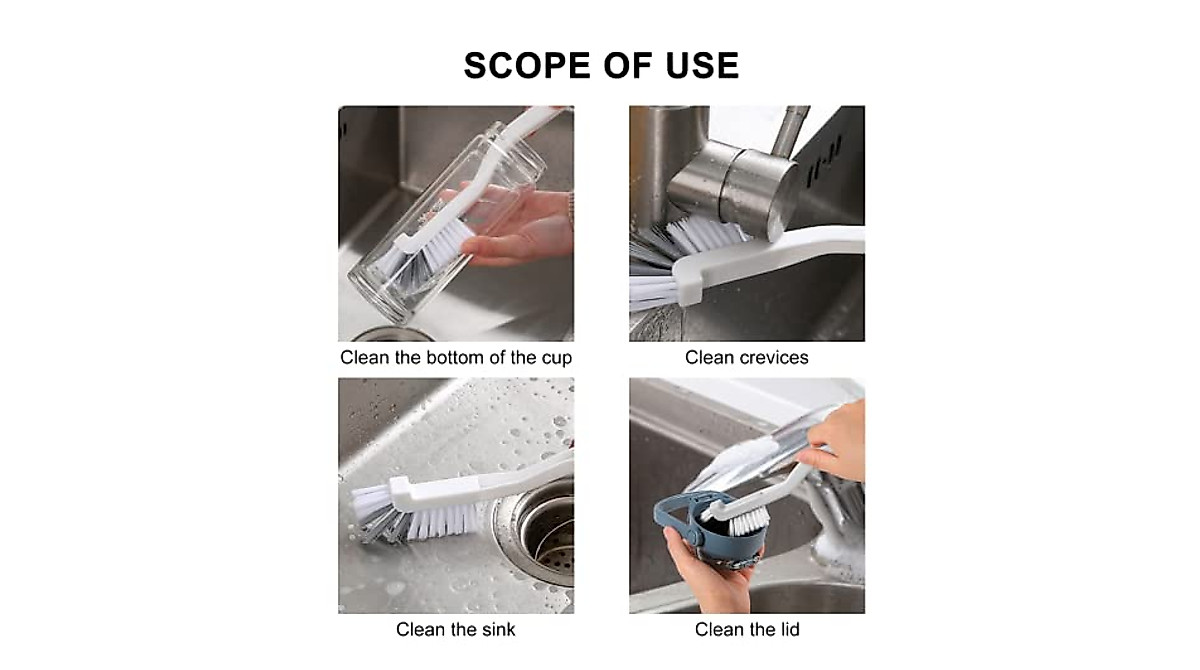 SCOPE OF USE

Clean the bottom of the cup

Clean crevices

Clean the sink

Clean the lid