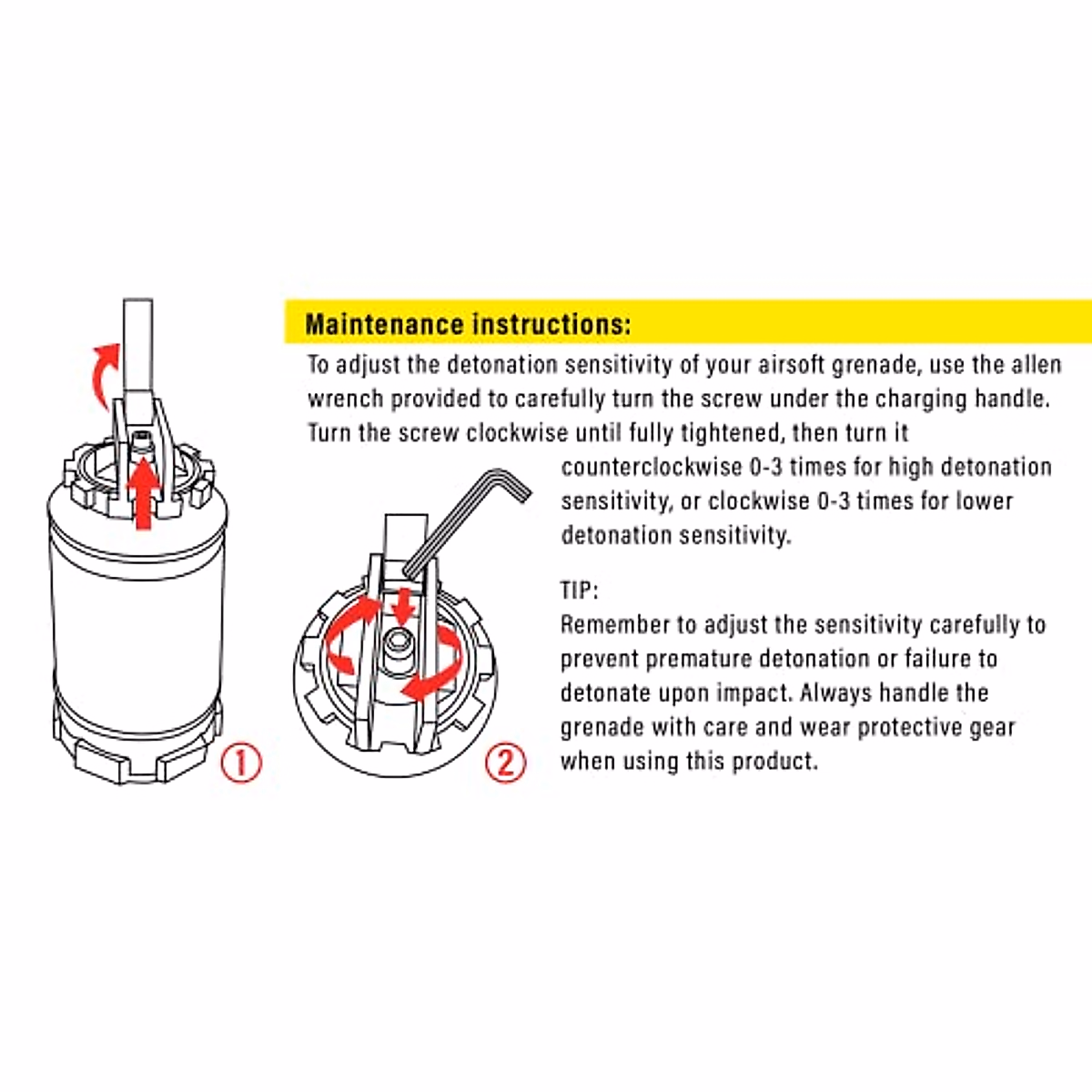 Maintenance instructions:

To adjust the detonation sensitivity of your airsoft grenade, use the allen wrench provided to carefully turn the screw under the charging handle. Turn the screw clockwise until fully tightened, then turn it counterclockwise 0-3 times for high detonation sensitivity, or clockwise 0-3 times for lower detonation sensitivity.

TIP:
Remember to adjust the sensitivity carefully to prevent premature detonation or failure to detonate upon impact. Always handle the grenade with care and wear protective gear when using this product.

①

②