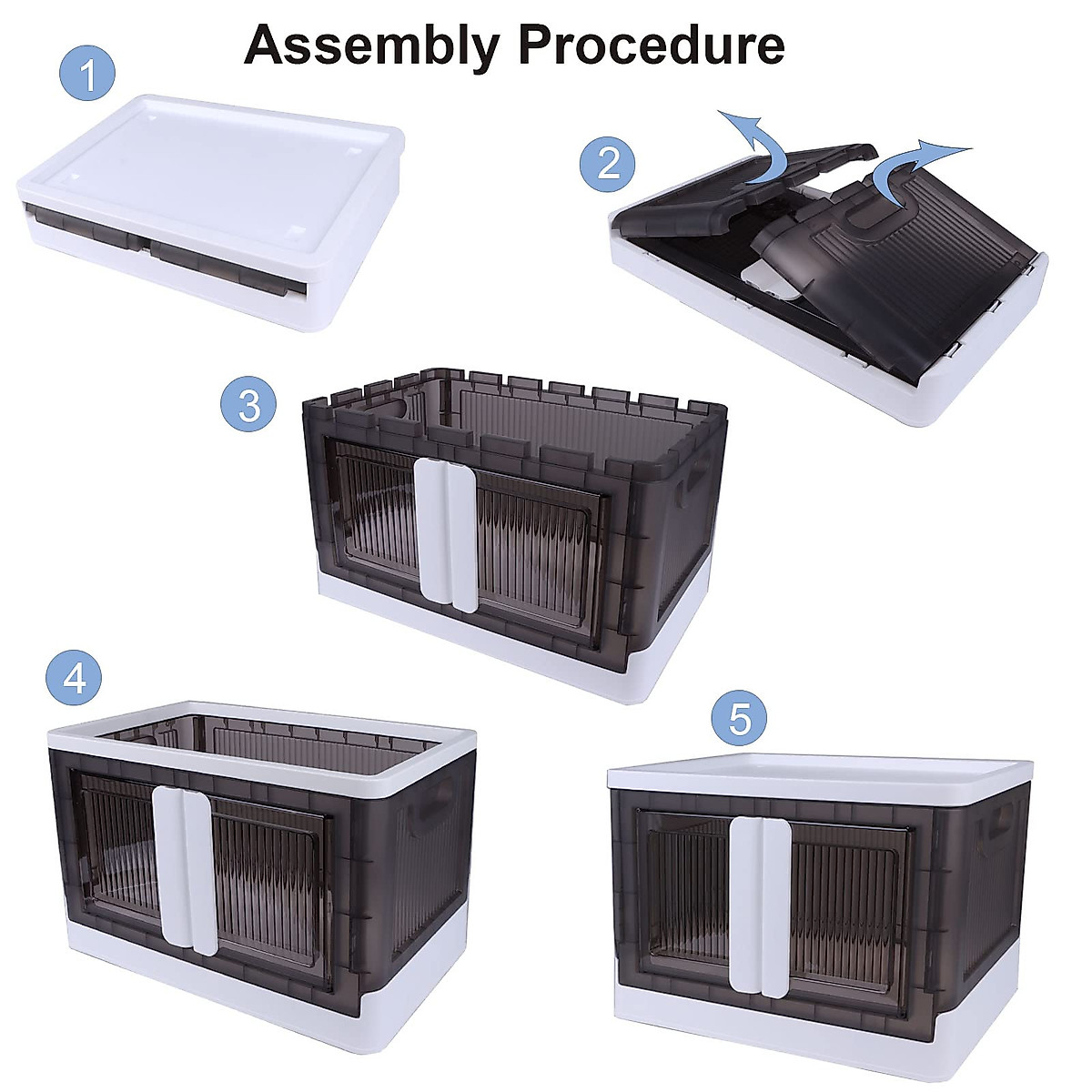 Assembly Procedure

1

2

3

4

5