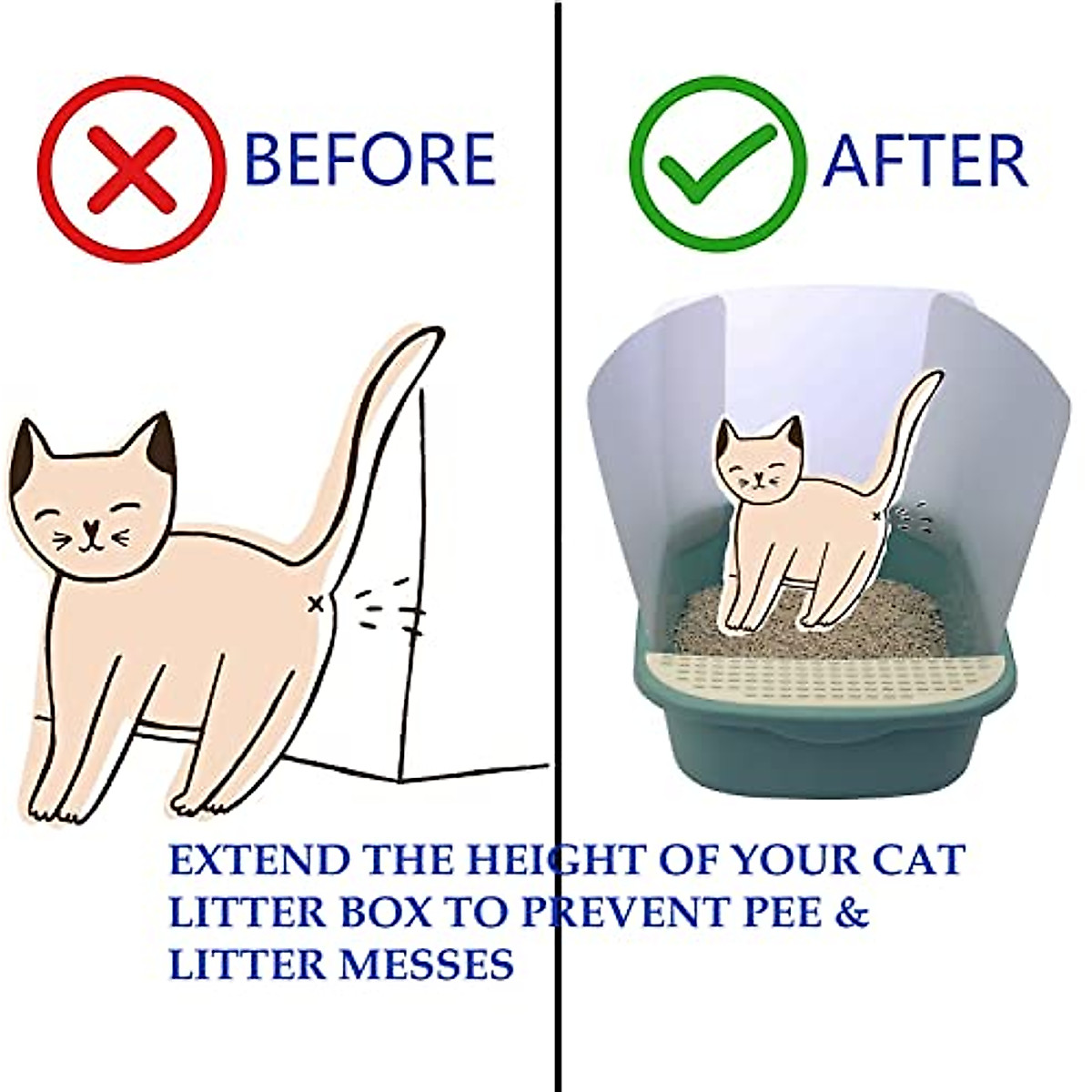 BEFORE

AFTER

EXTEND THE HEIGHT OF YOUR CAT LITTER BOX TO PREVENT PEE & LITTER MESSES