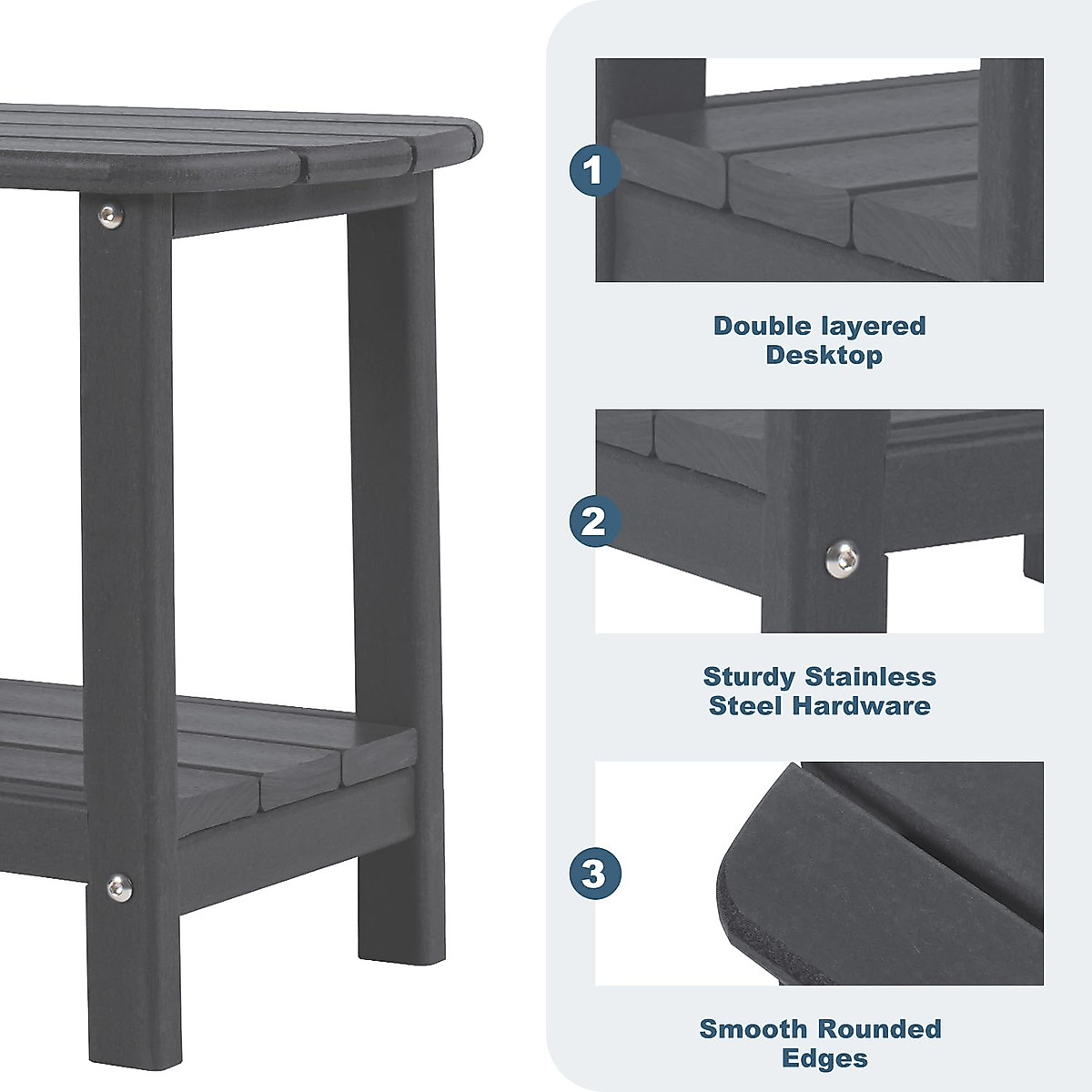 1

Double layered Desktop

2

Sturdy Stainless Steel Hardware

3

Smooth Rounded Edges