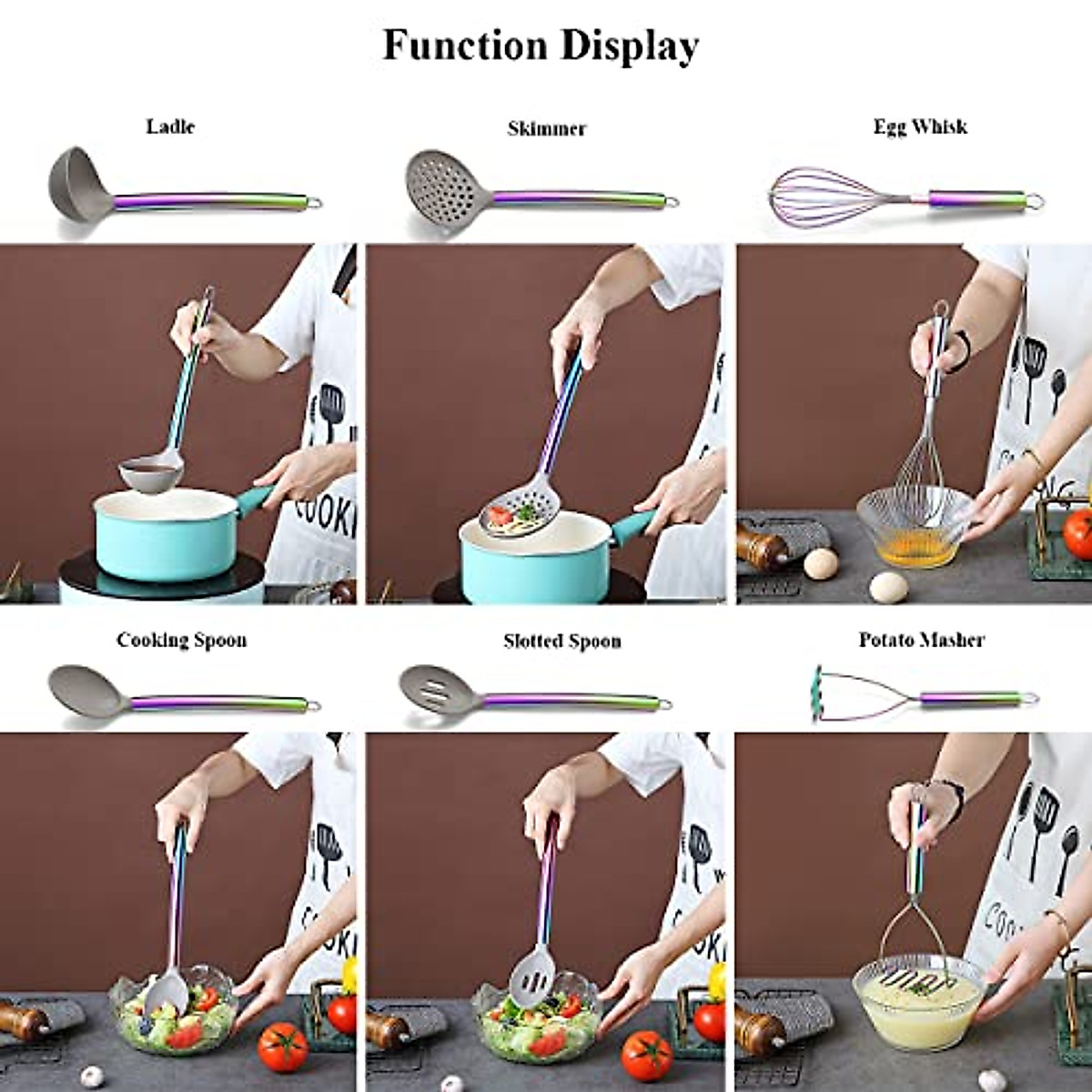 Function Display

Ladle

Skimmer

Egg Whisk

Cooking Spoon

Slotted Spoon

Potato Masher