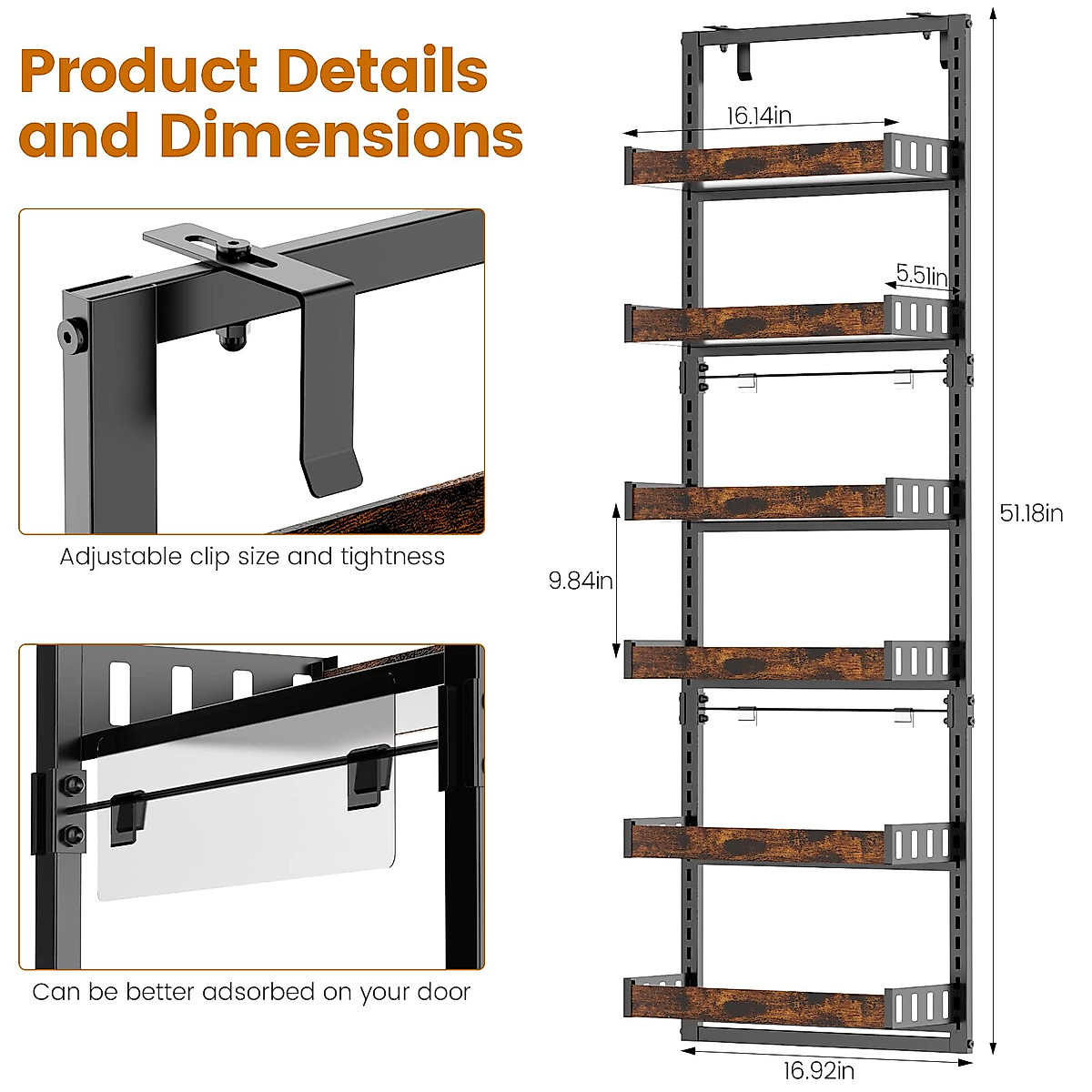 Product Details and Dimensions

Adjustable clip size and tightness

Can be better adsorbed on your door

16.14in

5.51in

9.84in

51.18in

16.92in