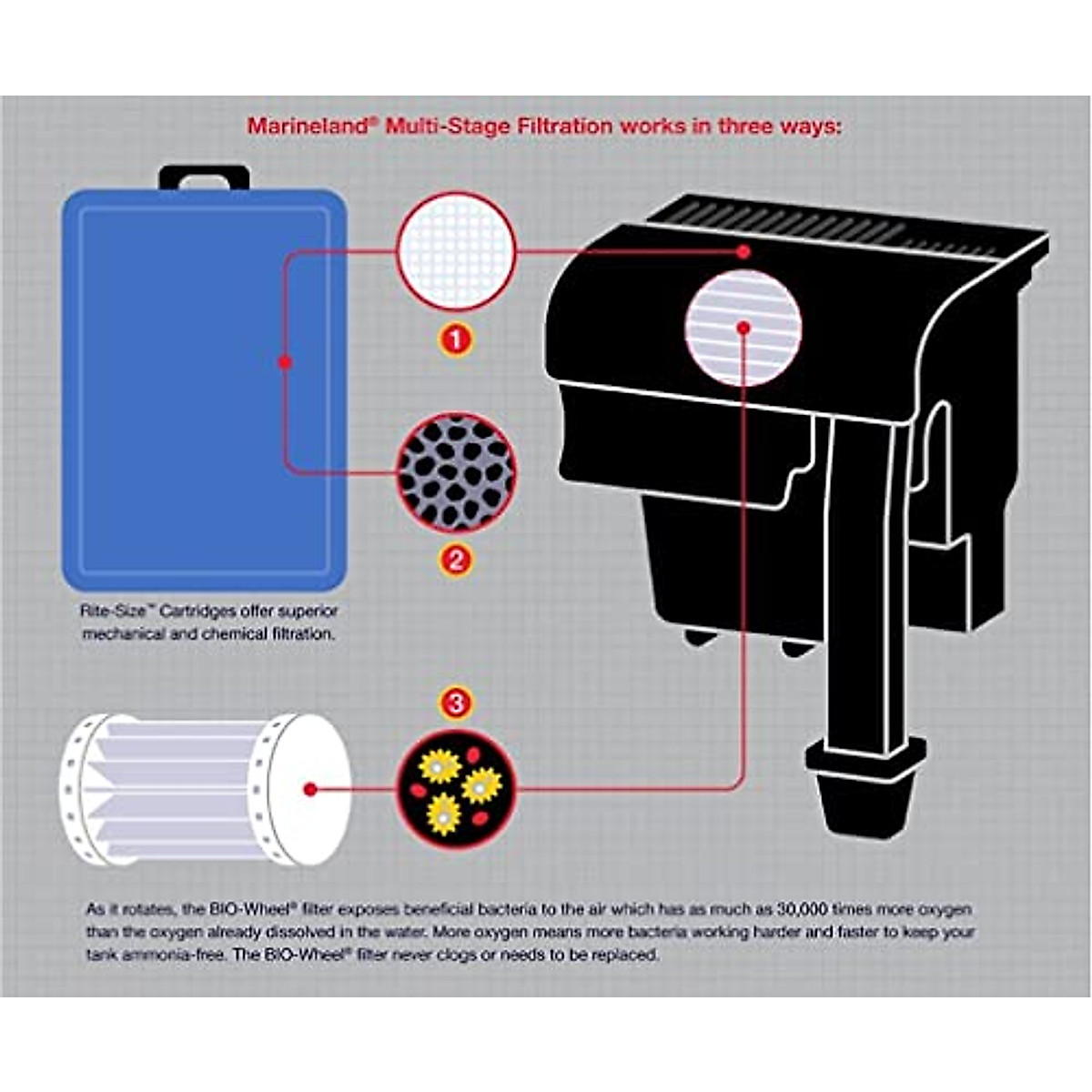 Marineland® Multi-Stage Filtration works in three ways:

1

2

Rite-Size™ Cartridges offer superior mechanical and chemical filtration.

3

As it rotates, the BIO-Wheel® filter exposes beneficial bacteria to the air which has as much as 30,000 times more oxygen than the oxygen already dissolved in the water. More oxygen means more bacteria working harder and faster to keep your tank ammonia-free. The BIO-Wheel® filter never clogs or needs to be replaced.