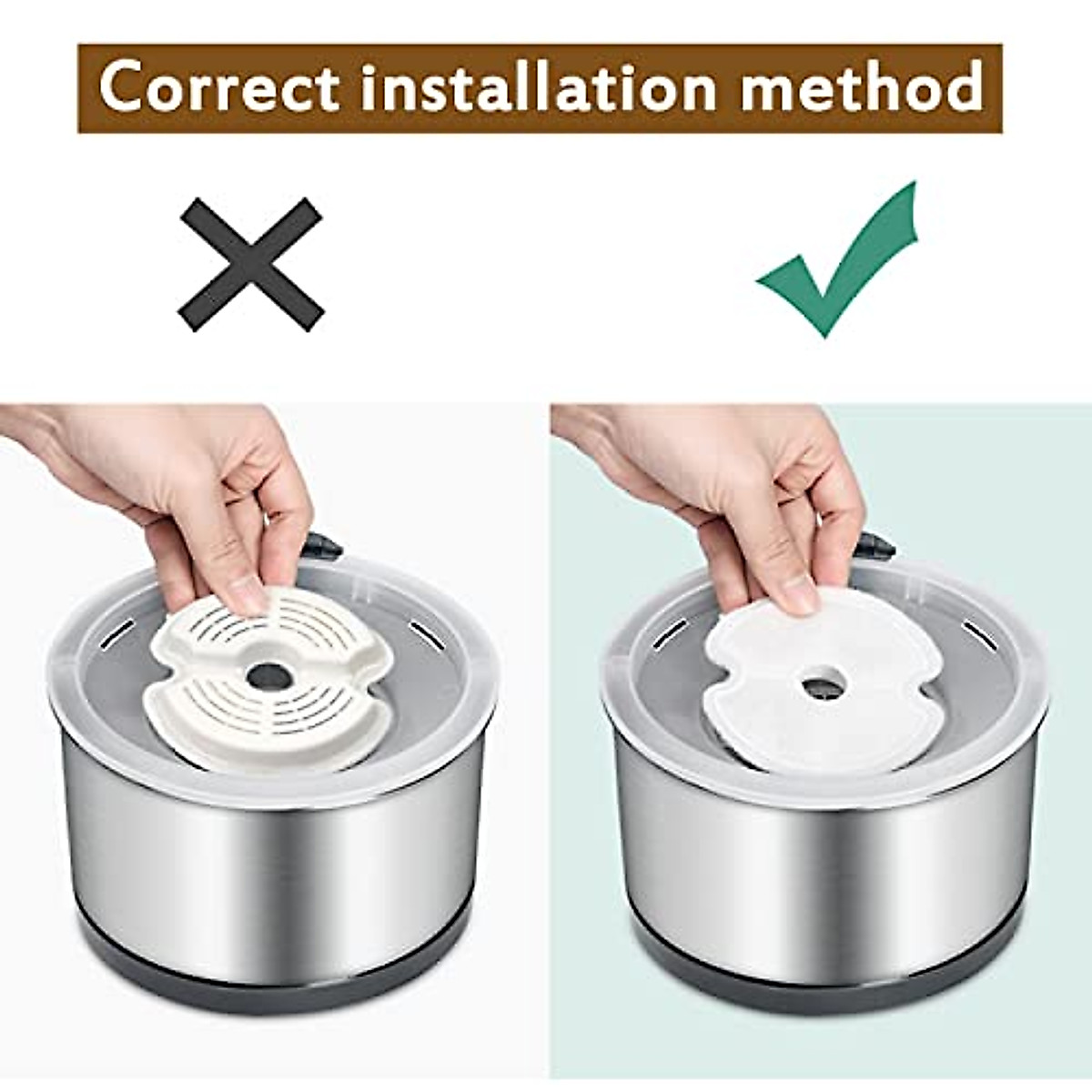 Correct installation method