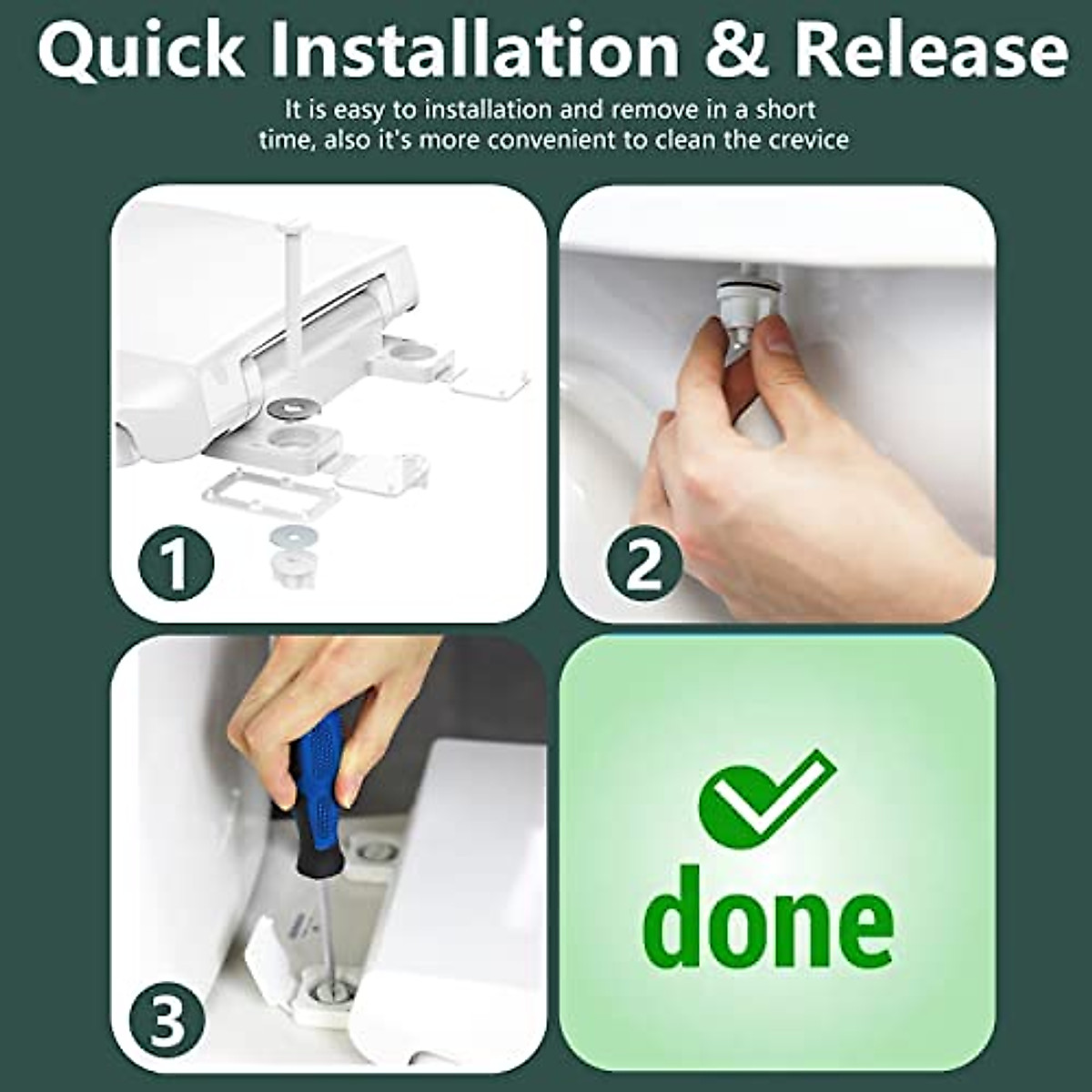 Quick Installation & Release

It is easy to installation and remove in a short time, also it's more convenient to clean the crevice

1

2

3

done