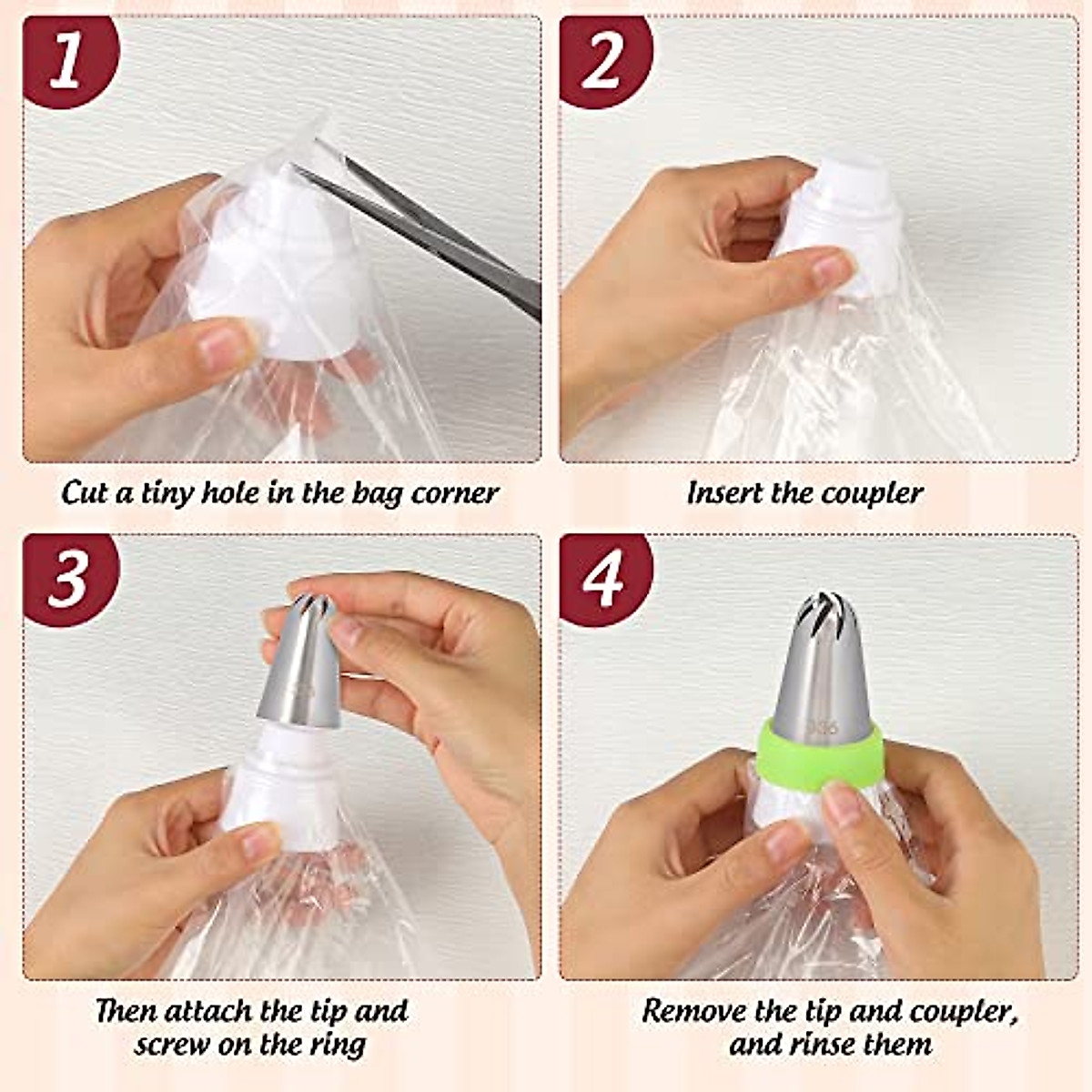 1

Cut a tiny hole in the bag corner

2

Insert the coupler

3

Then attach the tip and screw on the ring

4

Remove the tip and coupler, and rinse them