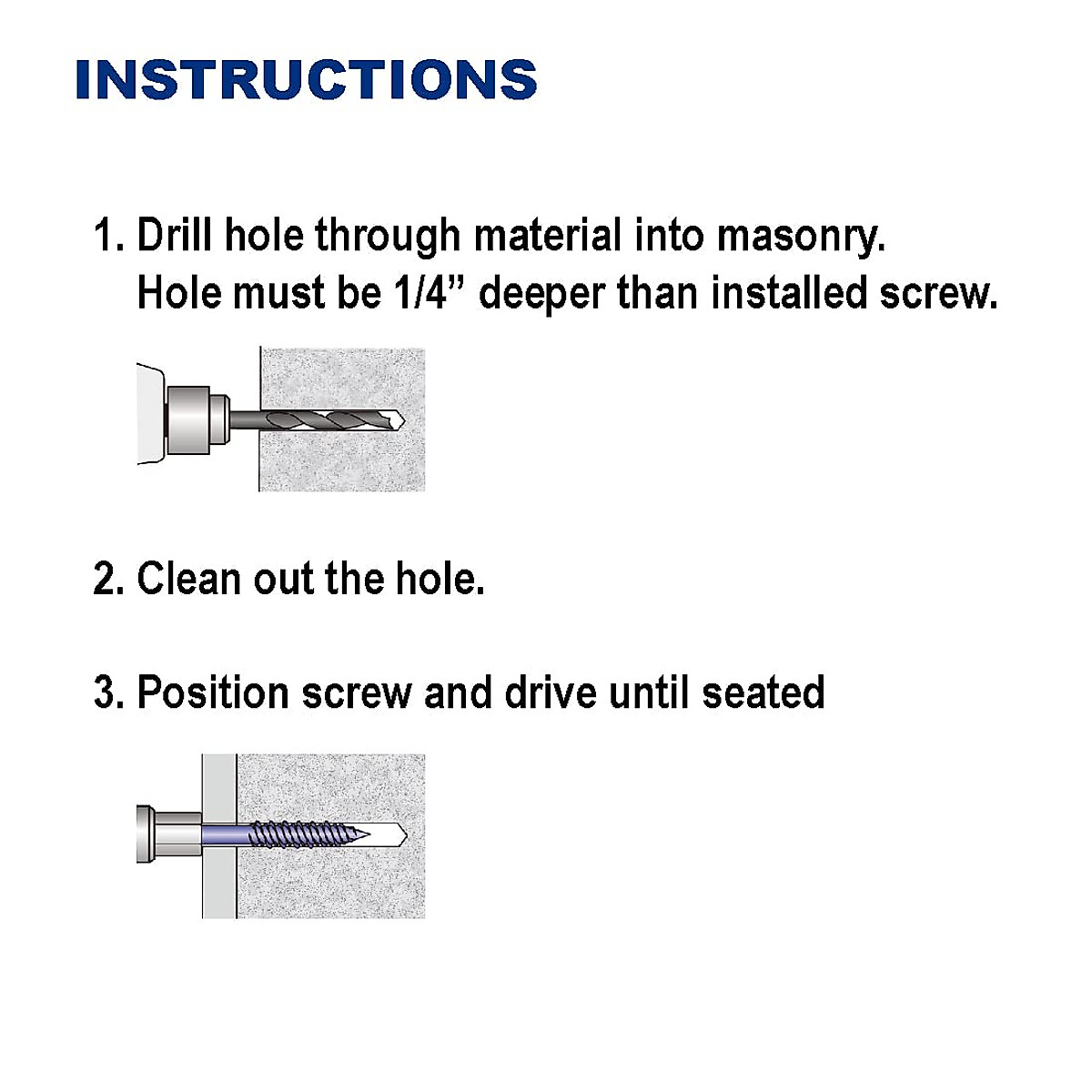 INSTRUCTIONS

1. Drill hole through material into masonry. Hole must be 1/4” deeper than installed screw.

2. Clean out the hole.

3. Position screw and drive until seated