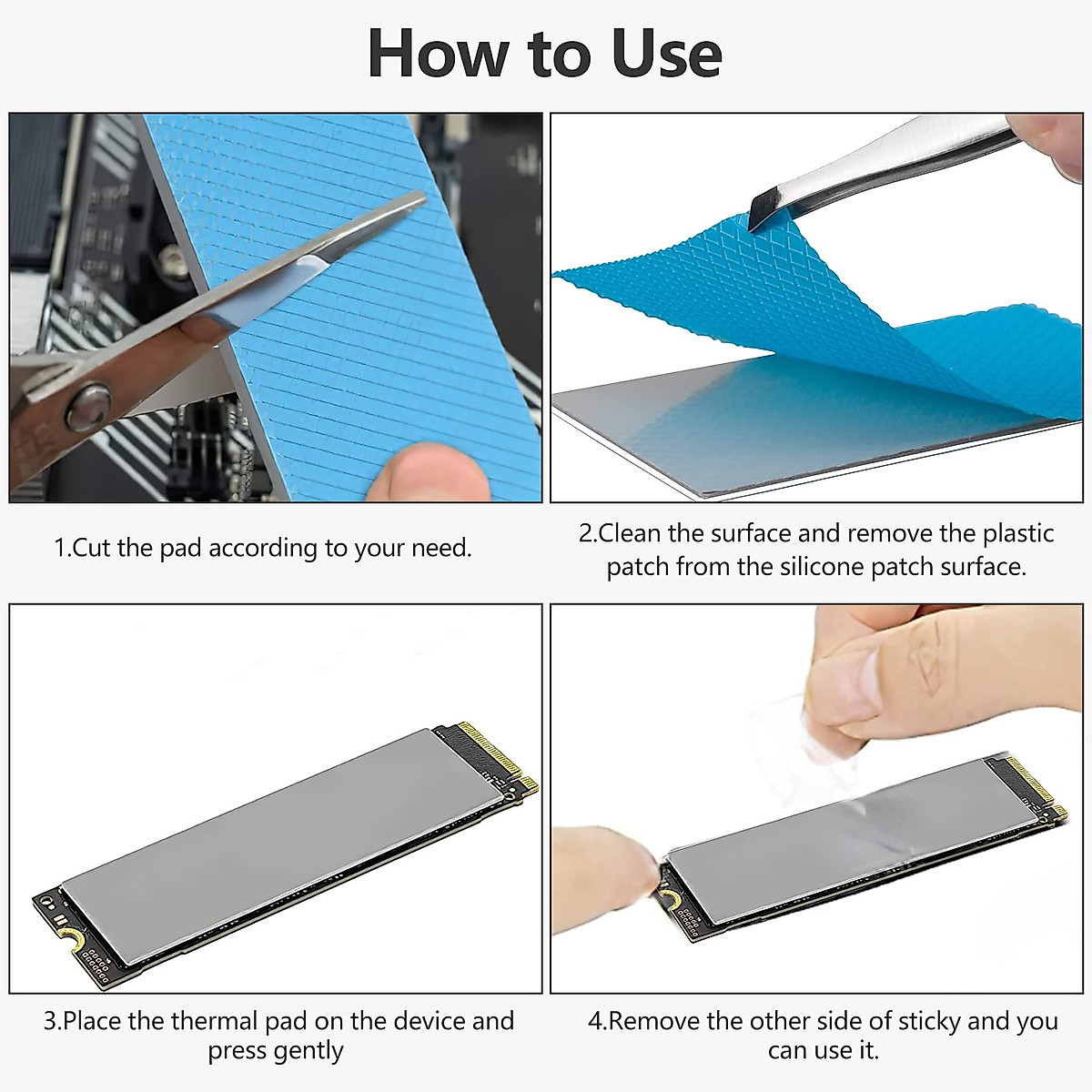 How to Use

1.Cut the pad according to your need.

2.Clean the surface and remove the plastic patch from the silicone patch surface.

3.Place the thermal pad on the device and press gently

4.Remove the other side of sticky and you can use it.