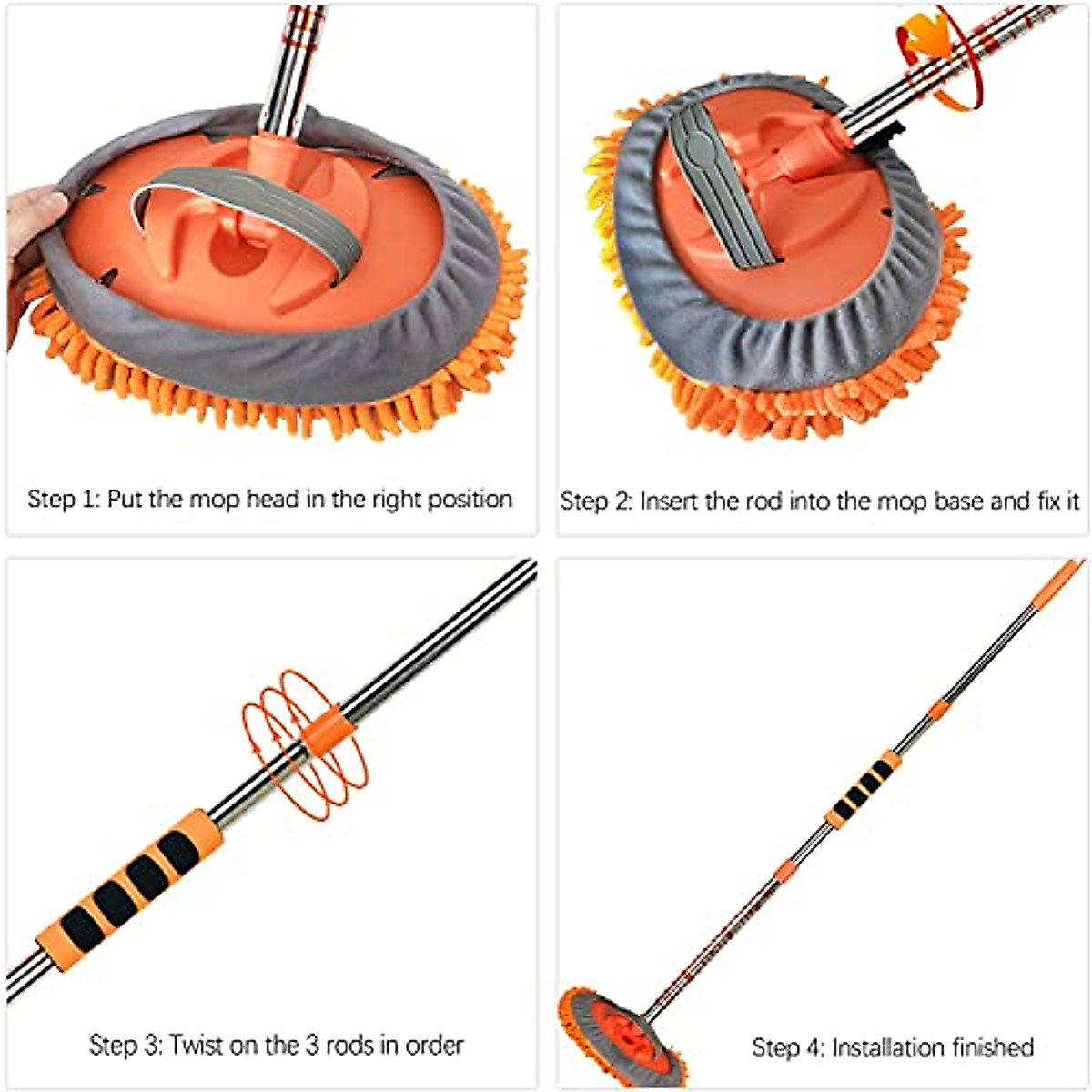 Step 1: Put the mop head in the right position

Step 2: Insert the rod into the mop base and fix it

Step 3: Twist on the 3 rods in order

Step 4: Installation finished