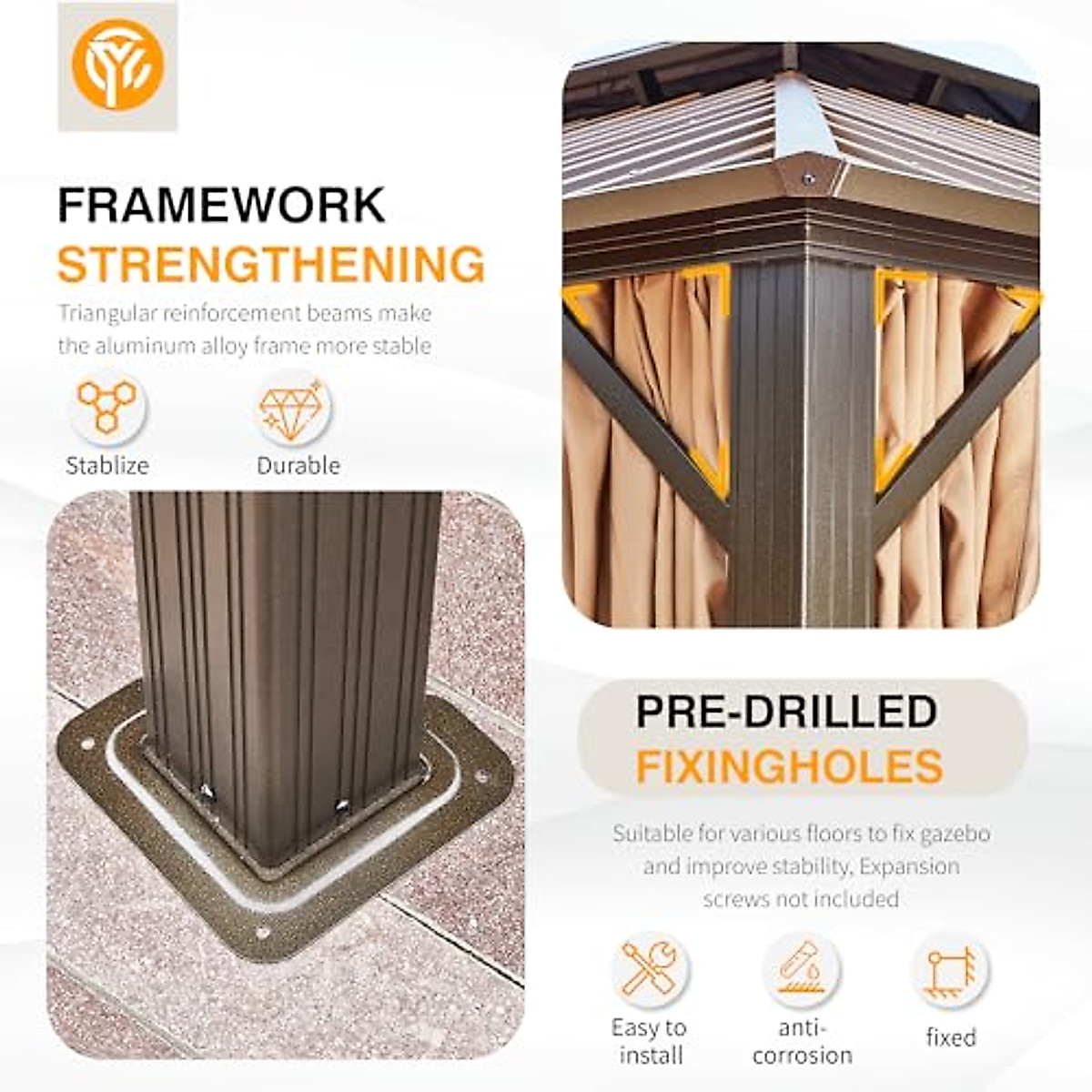 FRAMEWORK
STRENGTHENING

Triangular reinforcement beams make the aluminum alloy frame more stable

Stablize

Durable

PRE-DRILLED
FIXINGHOLES

Suitable for various floors to fix gazebo and improve stability. Expansion screws not included

Easy to install

anti-corrosion

fixed