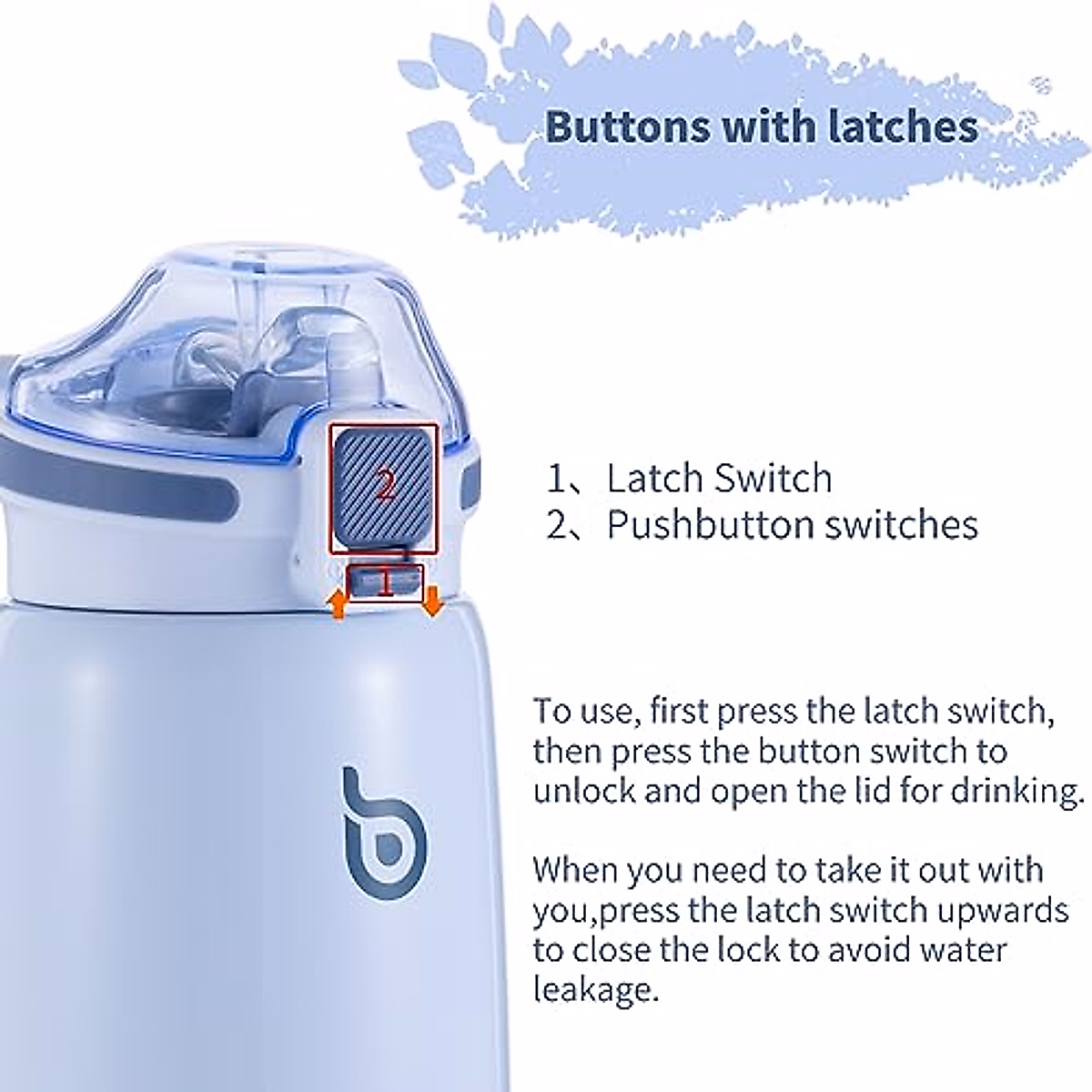 Buttons with latches

2

1

1、Latch Switch
2、Pushbutton switches

To use, first press the latch switch, then press the button switch to unlock and open the lid for drinking.

When you need to take it out with you,press the latch switch upwards to close the lock to avoid water leakage.