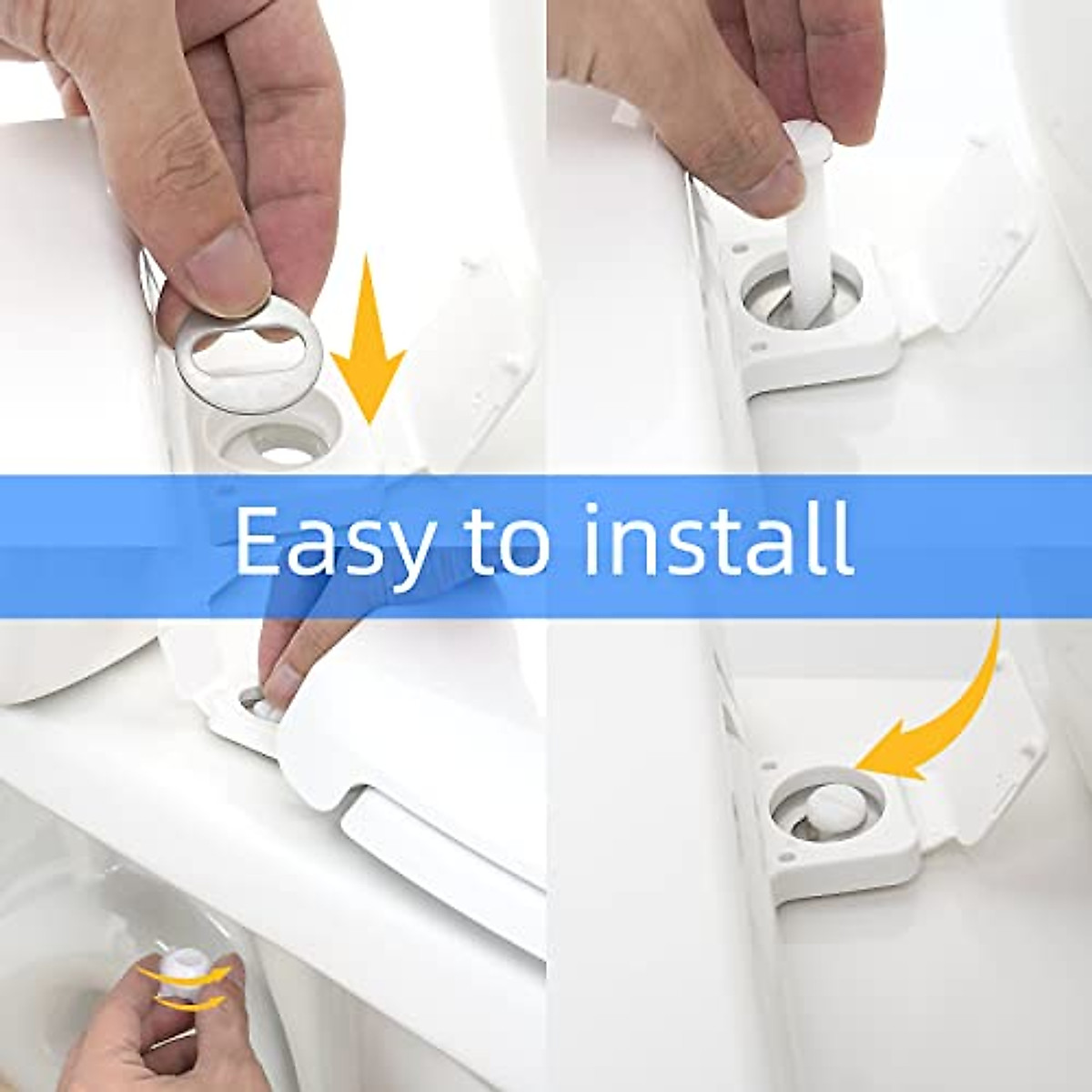 Easy to install